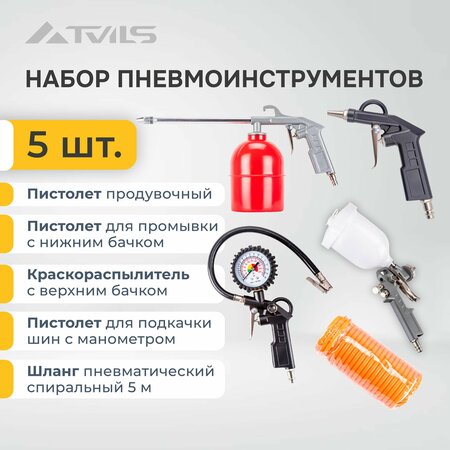 TVILS

НАБОР ПНЕВМОИНСТРУМЕНТОВ

5 шт.

Пистолет продувочный

Пистолет для промывки с нижним бачком

Краскораспылитель с верхним бачком

Пистолет для подкачки шин с манометром

Шланг пневматический спиральный 5 м