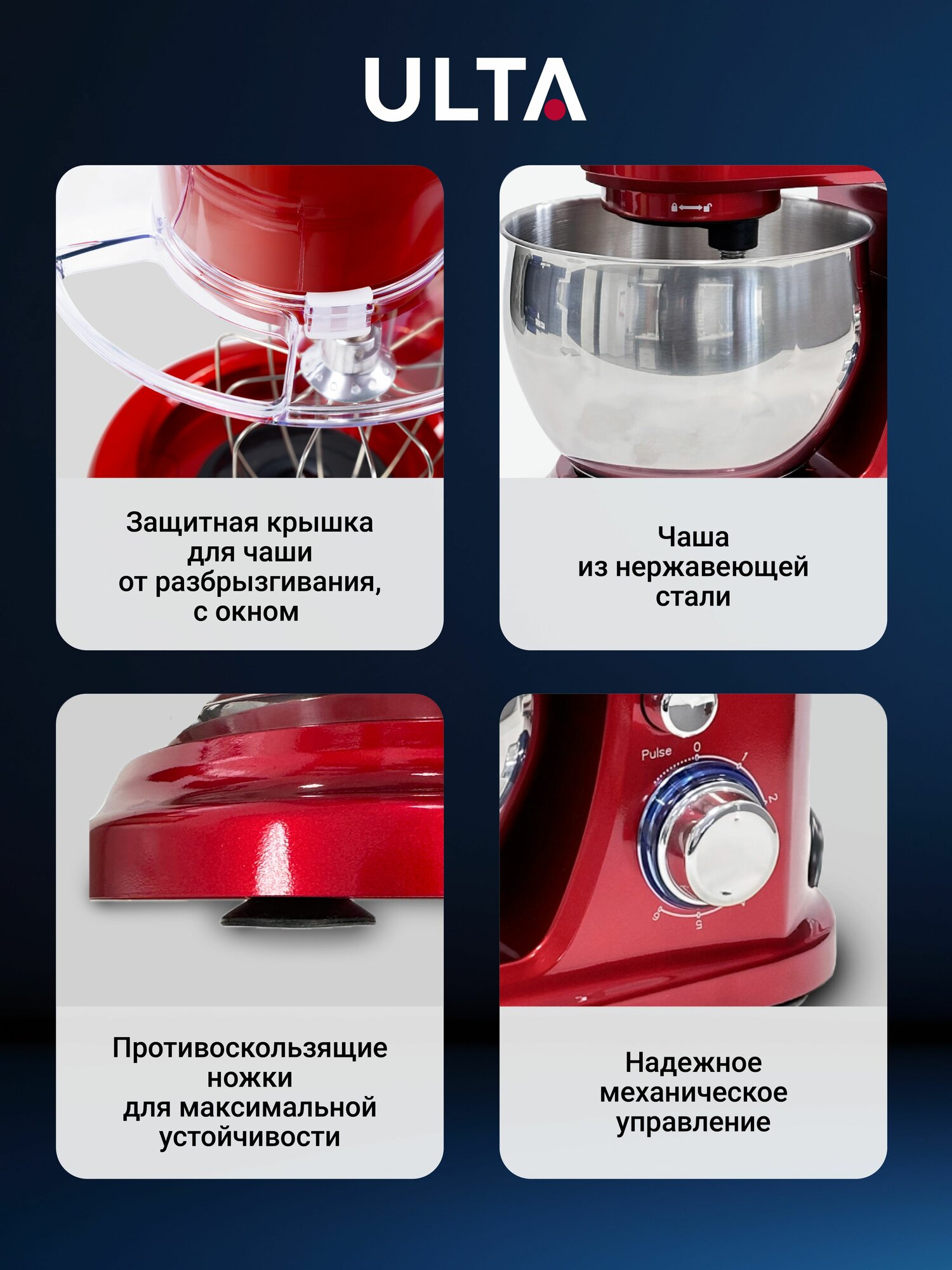 ULTA

Защитная крышка для чаши от разбрызгивания, с окном

Чаша из нержавеющей стали

Pulse 0 1 2 5 6

Противоскользящие ножки для максимальной устойчивости

Надежное механическое управление