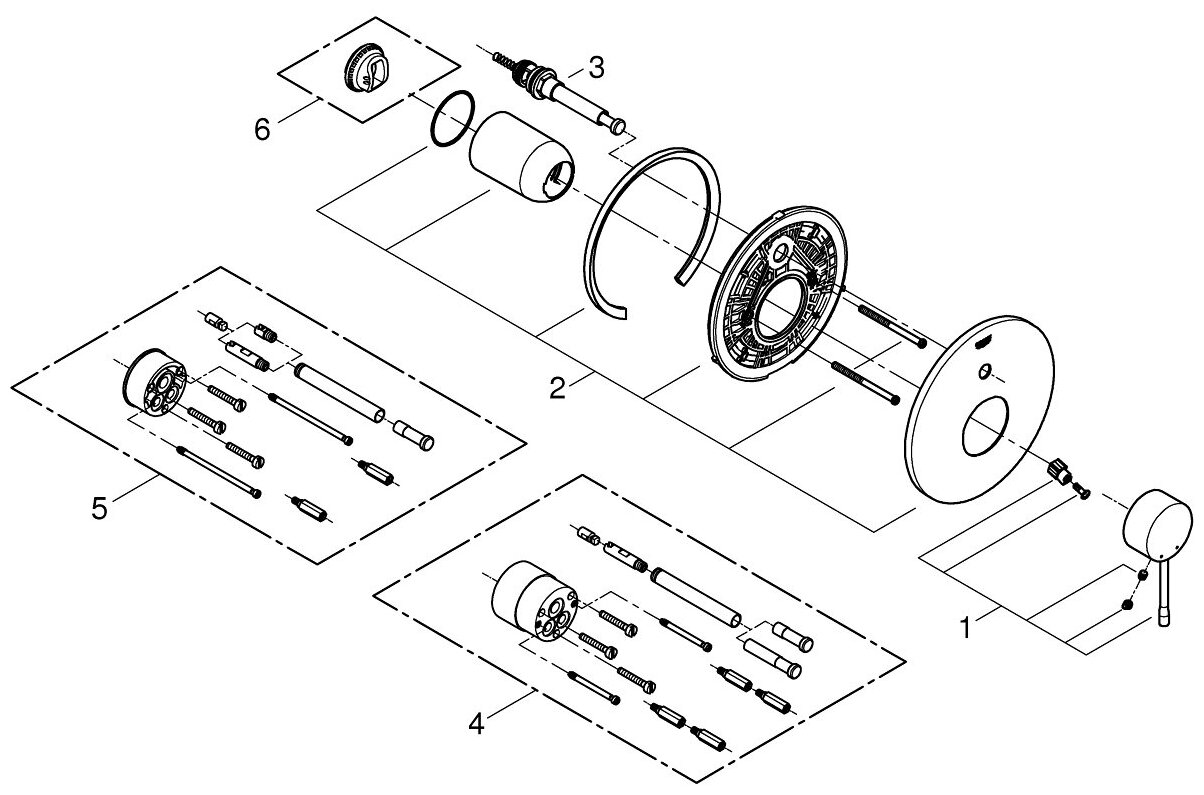 6

3

2

5

4

1