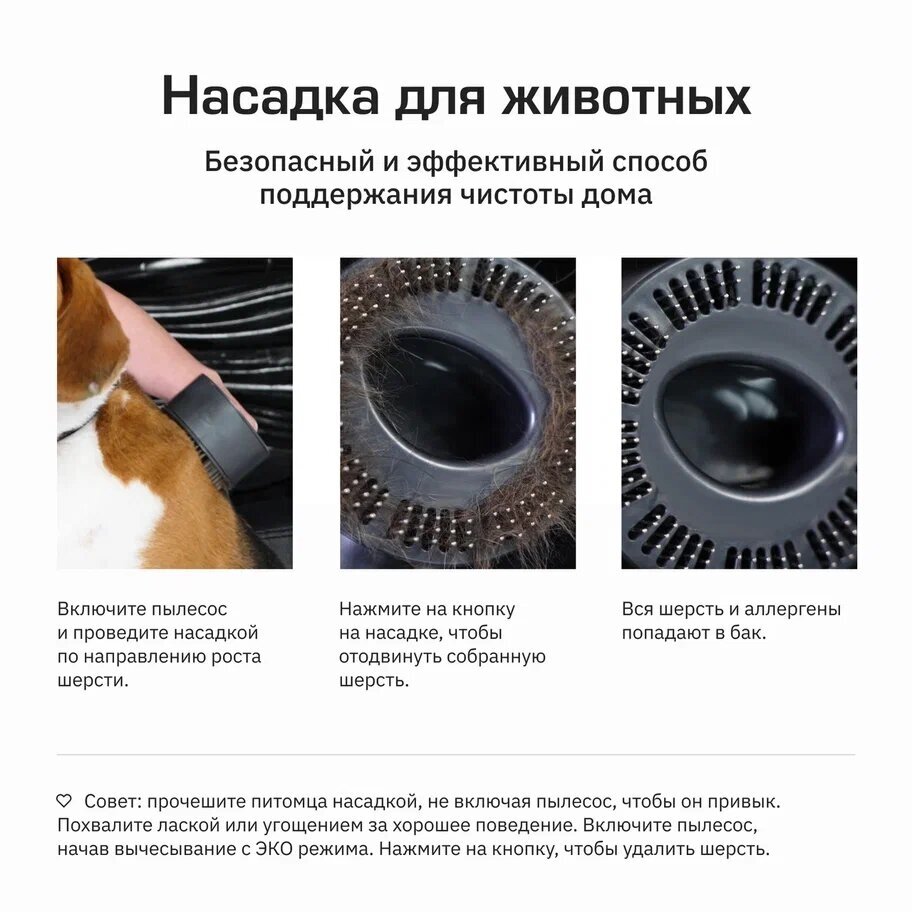 Насадка для животных

Безопасный и эффективный способ поддержания чистоты дома

Включите пылесос и проведите насадкой по направлению роста шерсти.

Нажмите на кнопку на насадке, чтобы отодвинуть собранную шерсть.

Вся шерсть и аллергены попадают в бак.

♡ Совет: прочешите питомца насадкой, не включая пылесос, чтобы он привык. Похвалите лаской или угощением за хорошее поведение. Включите пылесос, начав вычесывание с ЭКО режима. Нажмите на кнопку, чтобы удалить шерсть.