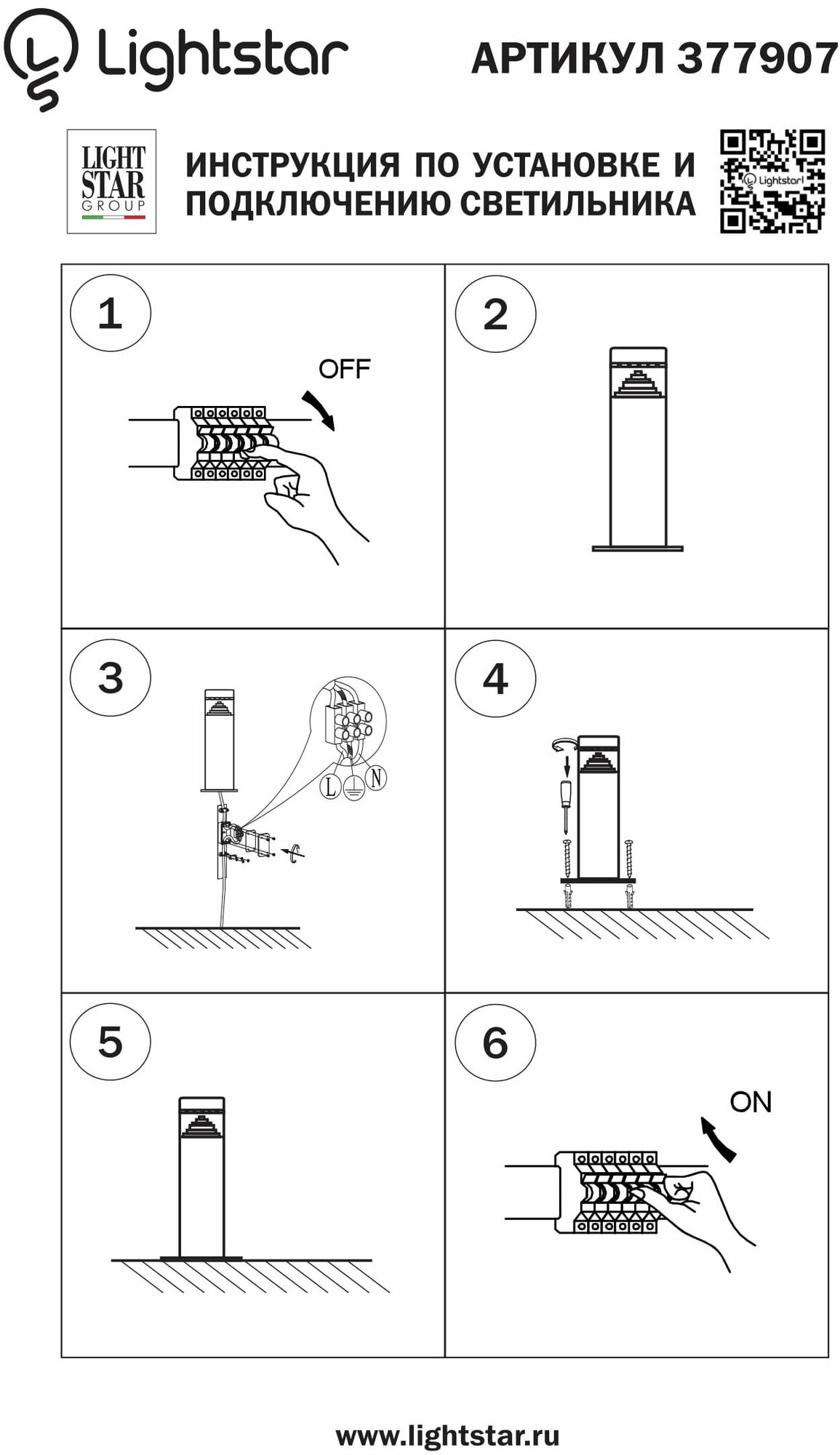 Lightstar

АРТИКУЛ 377907

LIGHT STAR GROUP

ИНСТРУКЦИЯ ПО УСТАНОВКЕ И ПОДКЛЮЧЕНИЮ СВЕТИЛЬНИКА

Lightstar

1

OFF

2

3

L

N

4

5

6

ON

www.lightstar.ru