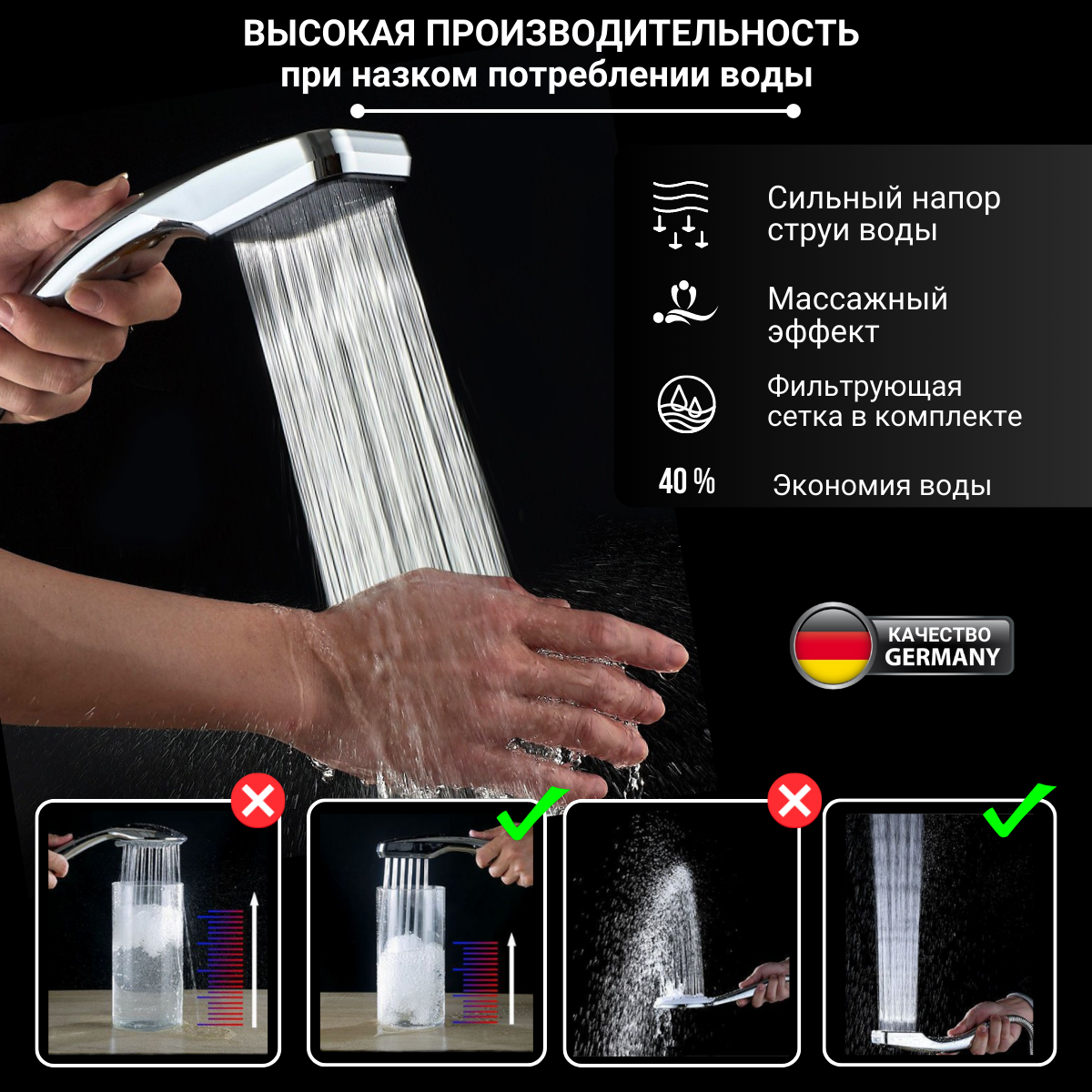 ВЫСОКАЯ ПРОИЗВОДИТЕЛЬНОСТЬ
при назком потреблении воды

Сильный напор струи воды

Массажный эффект

Фильтрующая сетка в комплекте

40 % Экономия воды

КАЧЕСТВО GERMANY