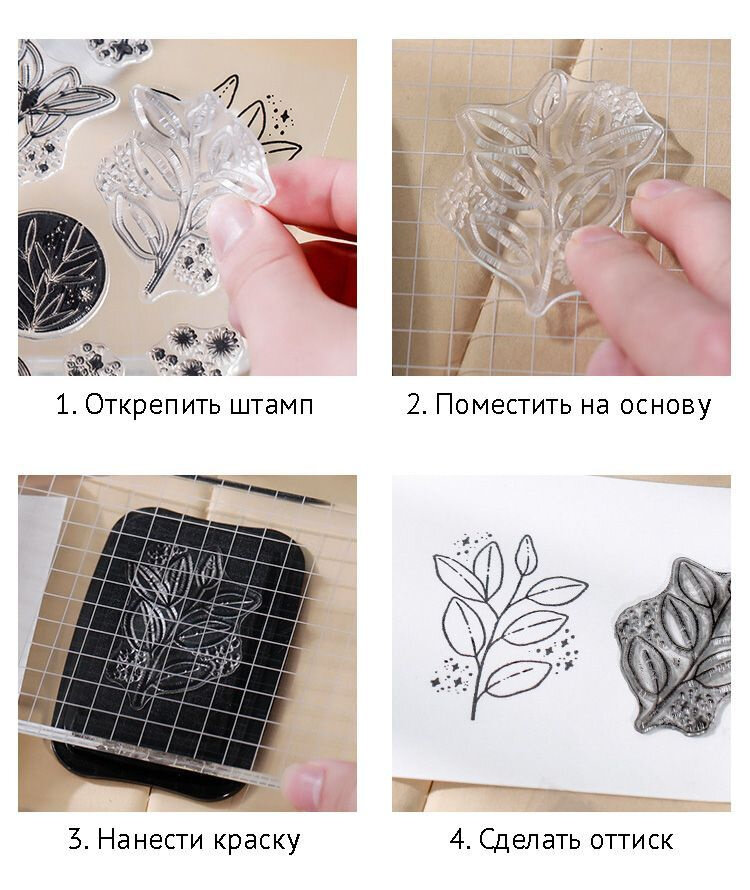 1. Открепить штамп

2. Поместить на основу

3. Нанести краску

4. Сделать оттиск