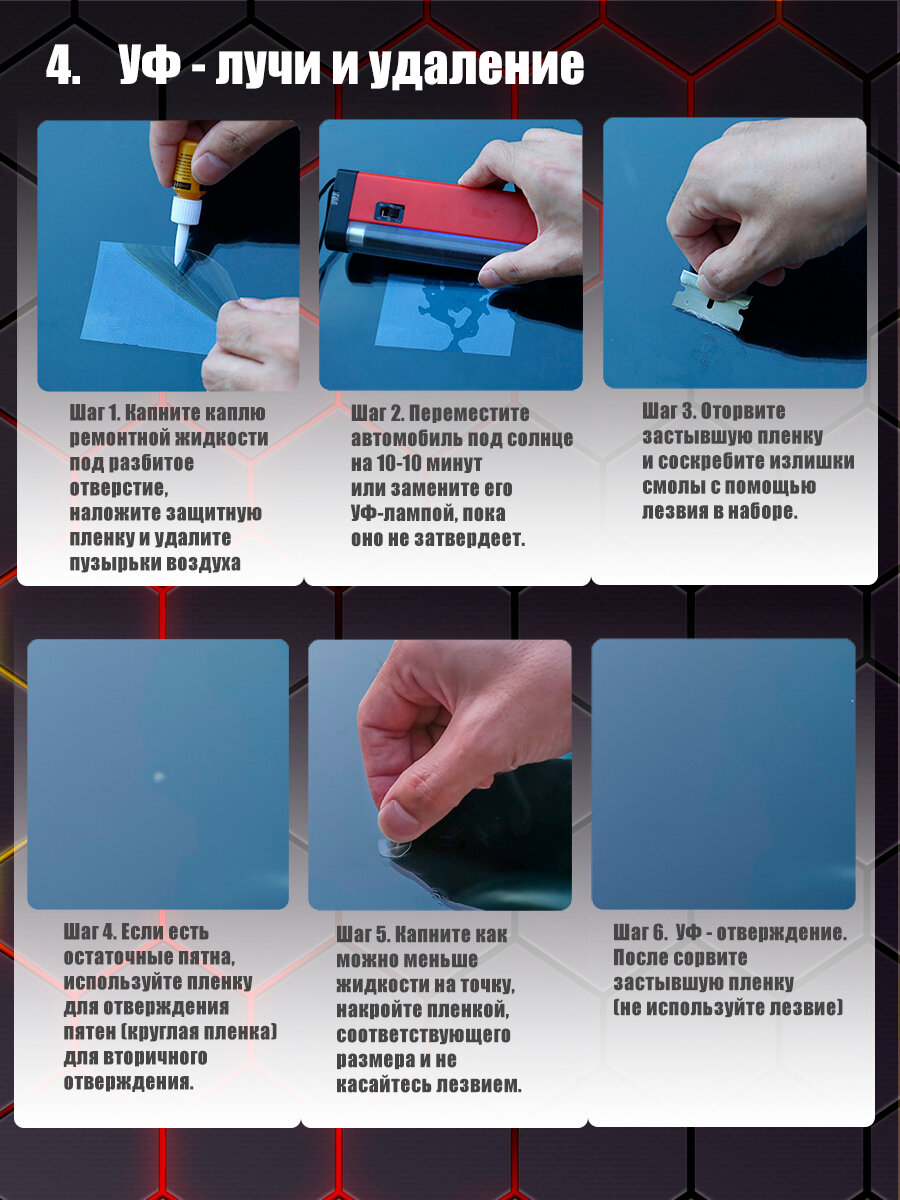 4. УФ - лучи и удаление

Шаг 1. Капните каплю ремонтной жидкости под разбитое отверстие, наложите защитную пленку и удалите пузырьки воздуха

Шаг 2. Переместите автомобиль под солнце на 10-10 минут или замените его УФ-лампой, пока оно не затвердеет.

Шаг 3. Оторвите застывшую пленку и соскребите излишки смолы с помощью лезвия в наборе.

Шаг 4. Если есть остаточные пятна, используйте пленку для отверждения пятен (круглая пленка) для вторичного отверждения.

Шаг 5. Капните как можно меньше жидкости на точку, накройте пленкой, соответствующего размера и не касайтесь лезвием.

Шаг 6. УФ - отверждение. После сорвите застывшую пленку (не используйте лезвие)