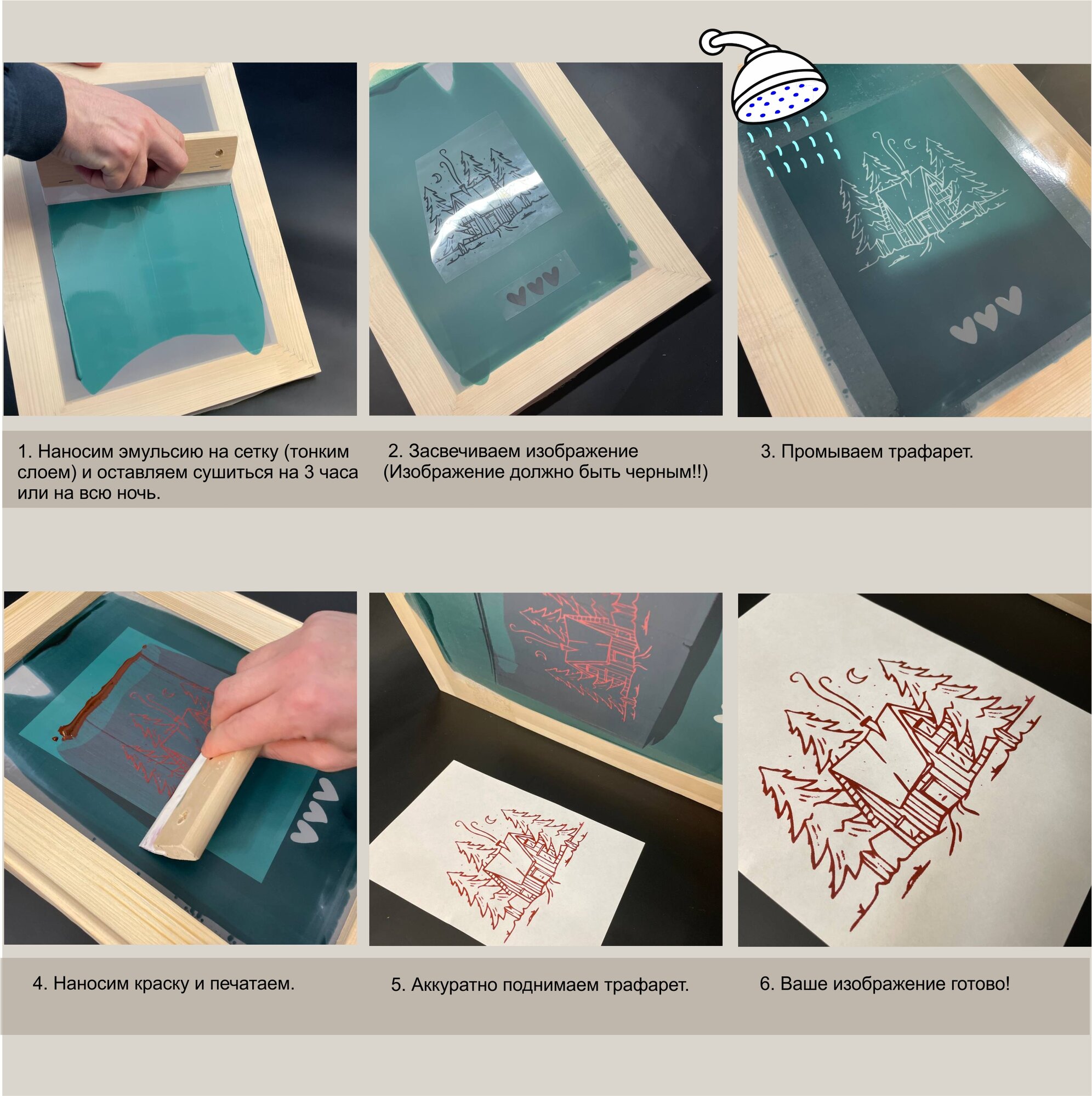 1. Наносим эмульсию на сетку (тонким слоем) и оставляем сушиться на 3 часа или на всю ночь.

2. Засвечиваем изображение (Изображение должно быть черным!!)

3. Промываем трафарет.

4. Наносим краску и печатаем.

5. Аккуратно поднимаем трафарет.

6. Ваше изображение готово!