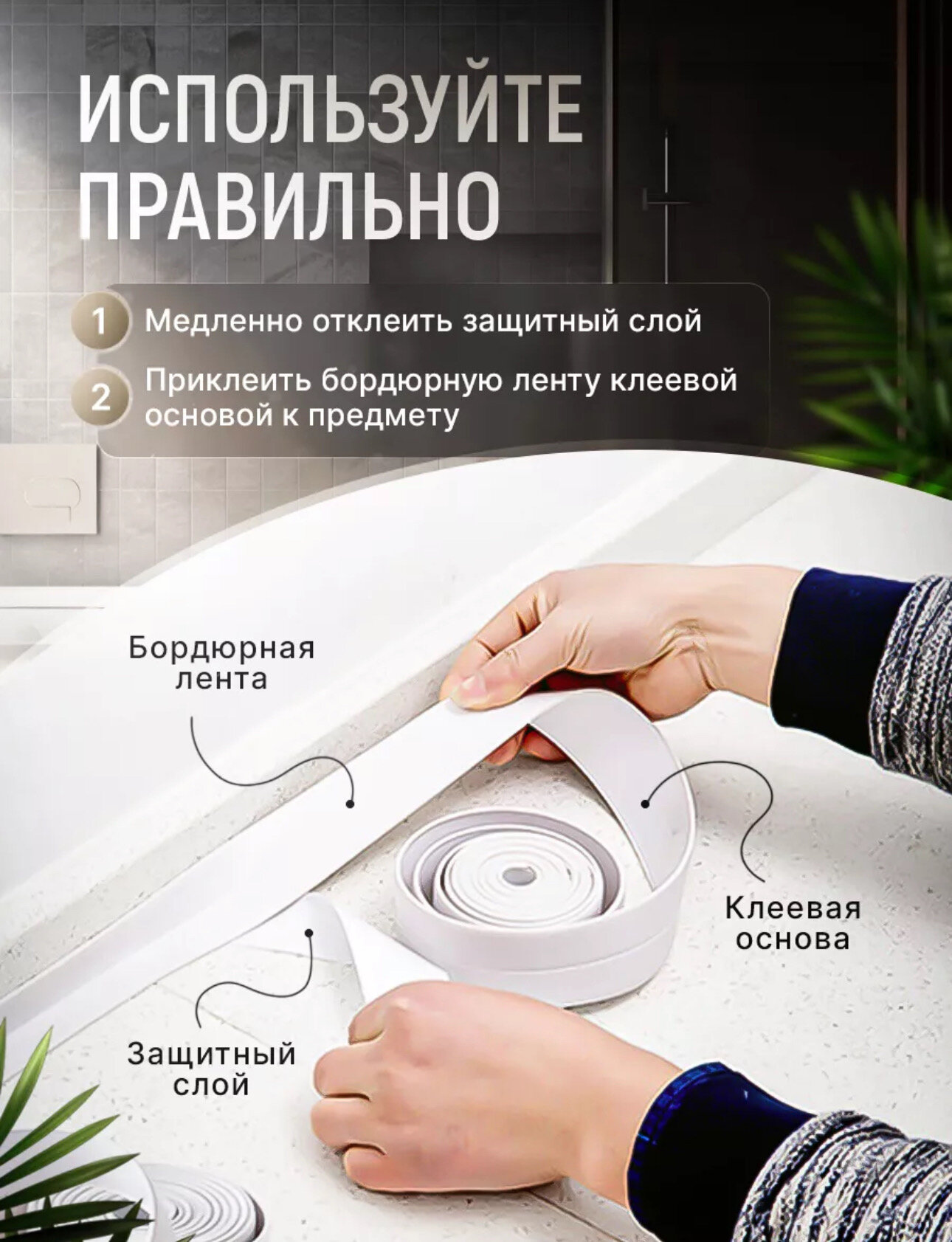 ИСПОЛЬЗУЙТЕ ПРАВИЛЬНО

1 Медленно отклеить защитный слой

2 Приклеить бордюрную ленту клеевой основой к предмету

Бордюрная лента

Клеевая основа

Защитный слой