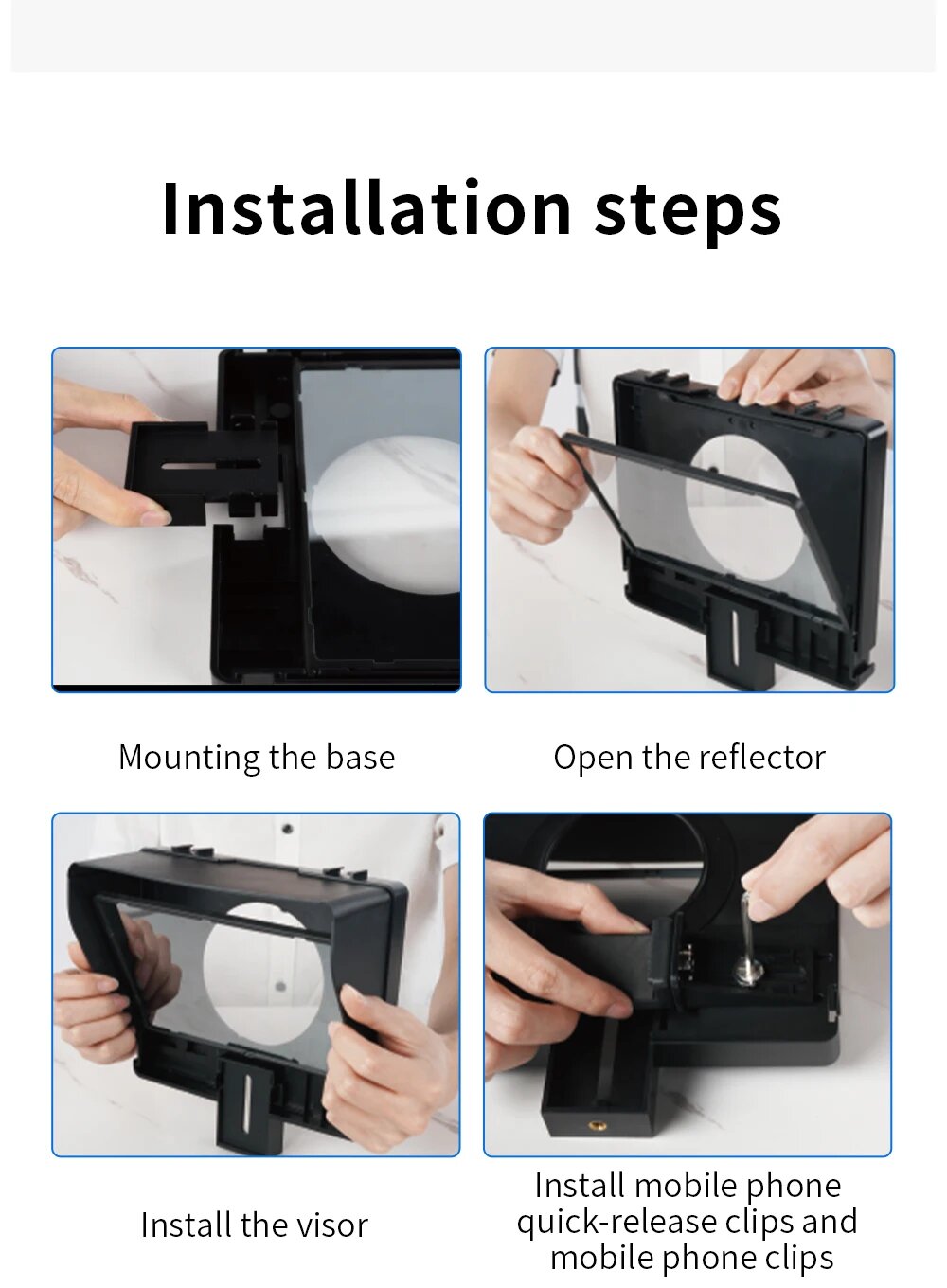 Installation steps

Mounting the base

Open the reflector

Install the visor

Install mobile phone quick-release clips and mobile phone clips