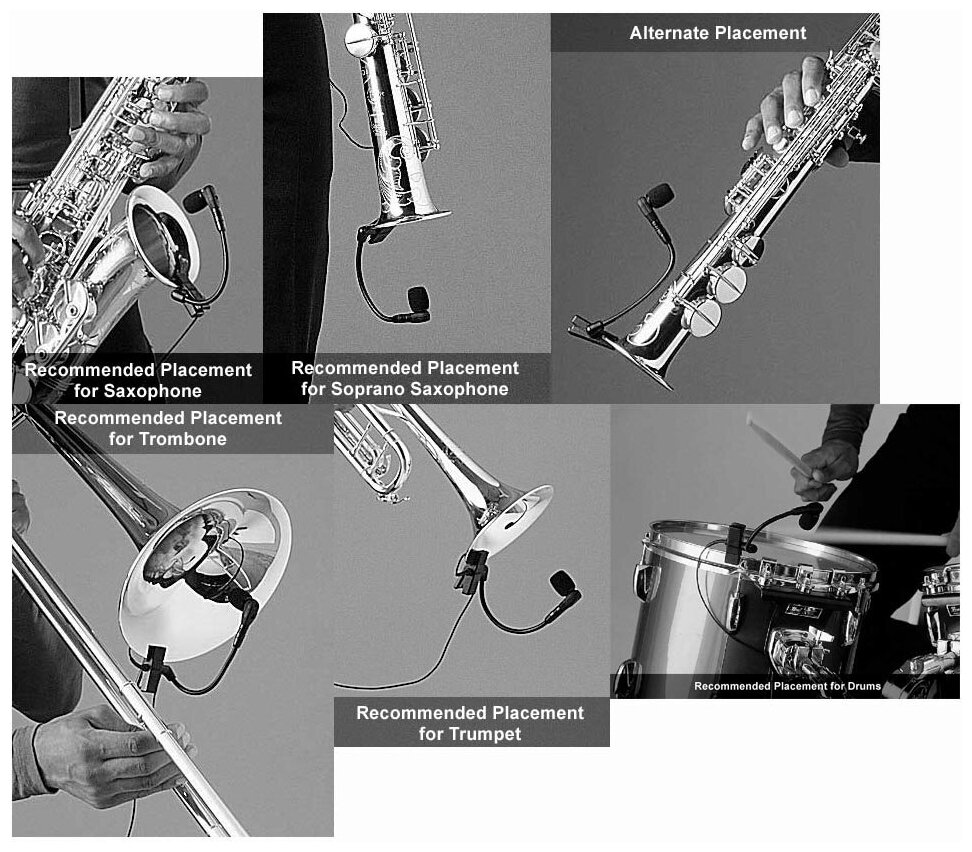 Alternate Placement

Recommended Placement for Saxophone

Recommended Placement for Soprano Saxophone

Recommended Placement for Trombone

Recommended Placement for Trumpet

Recommended Placement for Drums