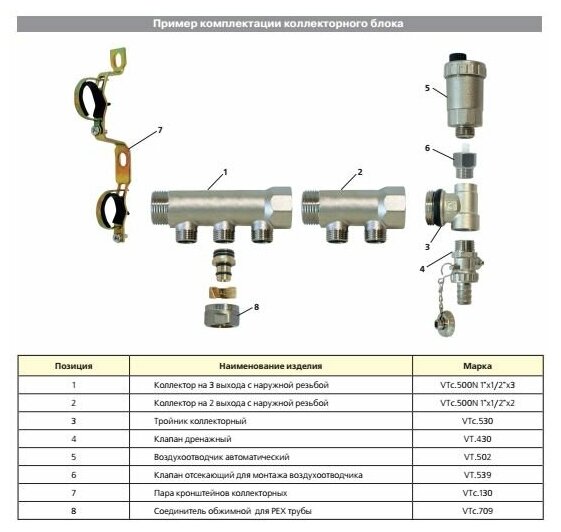 Пример комплектации коллекторного блока

7

1

2

5

6

3

4

8

| Позиция | Наименование изделия | Марка |
|---|---|---|
| 1 | Коллектор на 3 выхода с наружной резьбой | VTc.500N 1"x1/2"x3 |
| 2 | Коллектор на 2 выхода с наружной резьбой | VTc.500N 1"x1/2"x2 |
| 3 | Тройник коллекторный | VTc.530 |
| 4 | Клапан дренажный | VT.430 |
| 5 | Воздухоотводчик автоматический | VT.502 |
| 6 | Клапан отсекающий для монтажа воздухоотводчика | VT.539 |
| 7 | Пара кронштейнов коллекторных | VTc.130 |
| 8 | Соединитель обжимной для PEX трубы | VTc.709 |