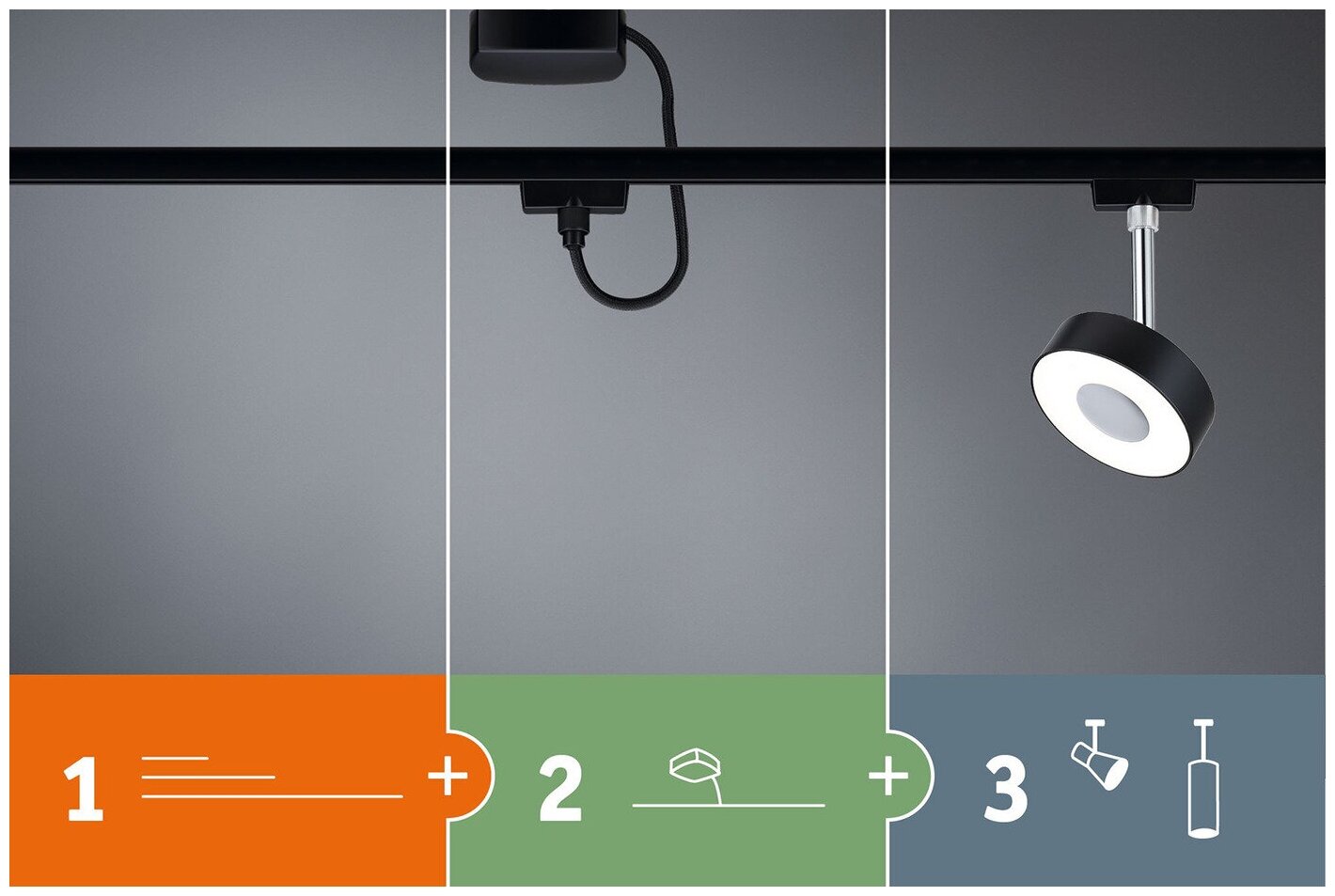 1 + 2 + 3