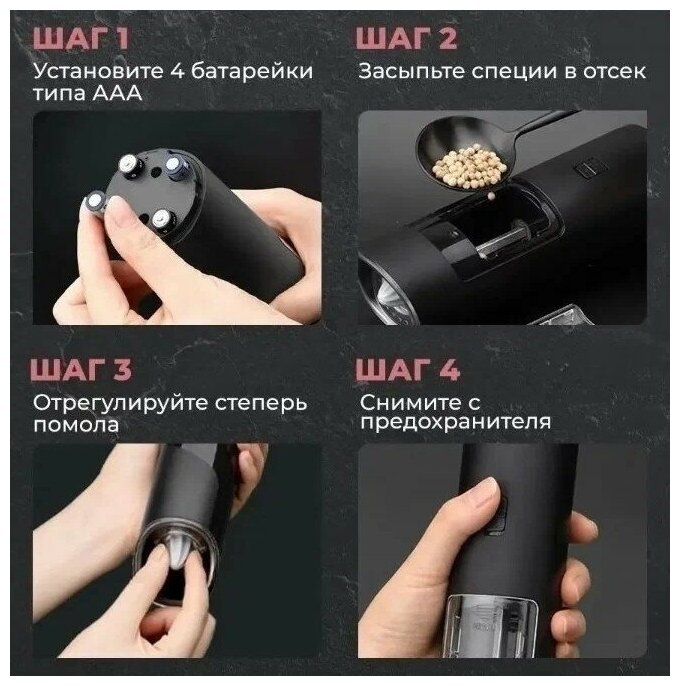 ШАГ 1
Установите 4 батарейки типа ААА

ШАГ 2
Засыпьте специи в отсек

ШАГ 3
Отрегулируйте степерь помола

ШАГ 4
Снимите с предохранителя