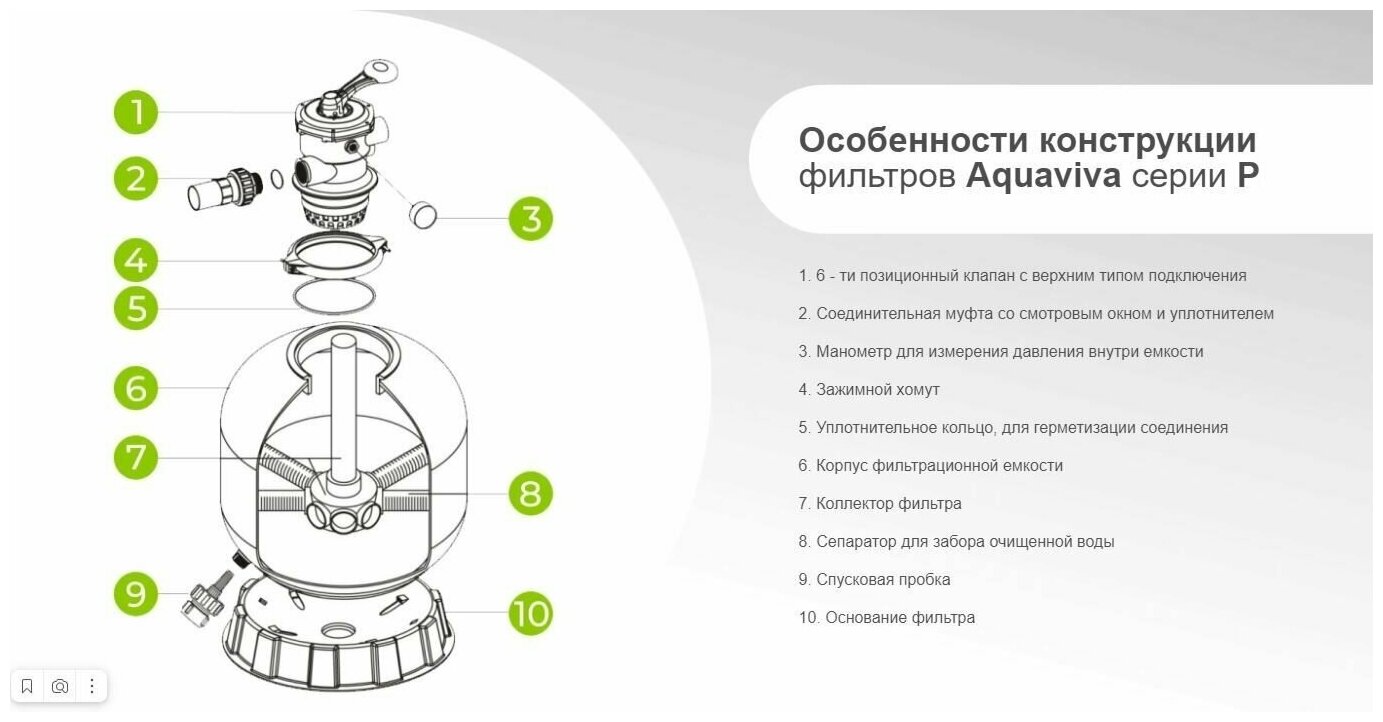 1
2
3
4
5
6
7
8
9
10

Особенности конструкции фильтров Aquaviva серии P

1. 6 - ти позиционный клапан с верхним типом подключения

2. Соединительная муфта со смотровым окном и уплотнителем

3. Манометр для измерения давления внутри емкости

4. Зажимной хомут

5. Уплотнительное кольцо, для герметизации соединения

6. Корпус фильтрационной емкости

7. Коллектор фильтра

8. Сепаратор для забора очищенной воды

9. Спусковая пробка

10. Основание фильтра