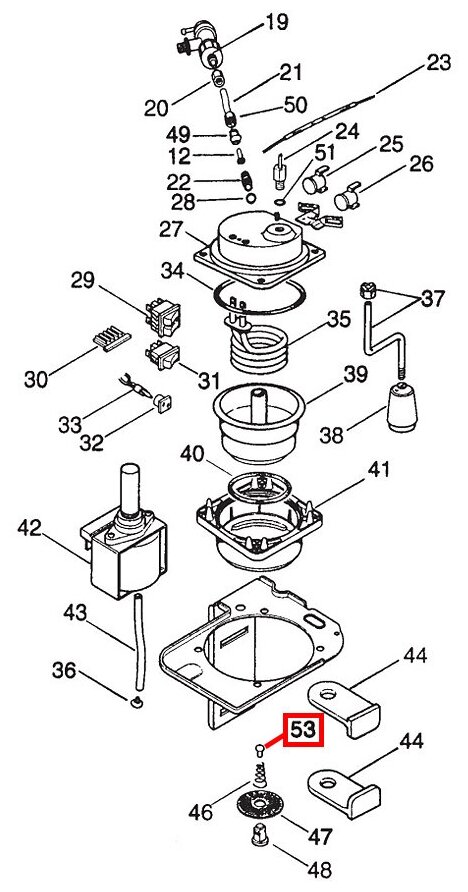 19
21
23
20
50
49
24
12
51
25
26
22
28
27
34
29
37
35
30
31
39
33
32
38
40
41
42
43
36
44
53
44
46
47
48