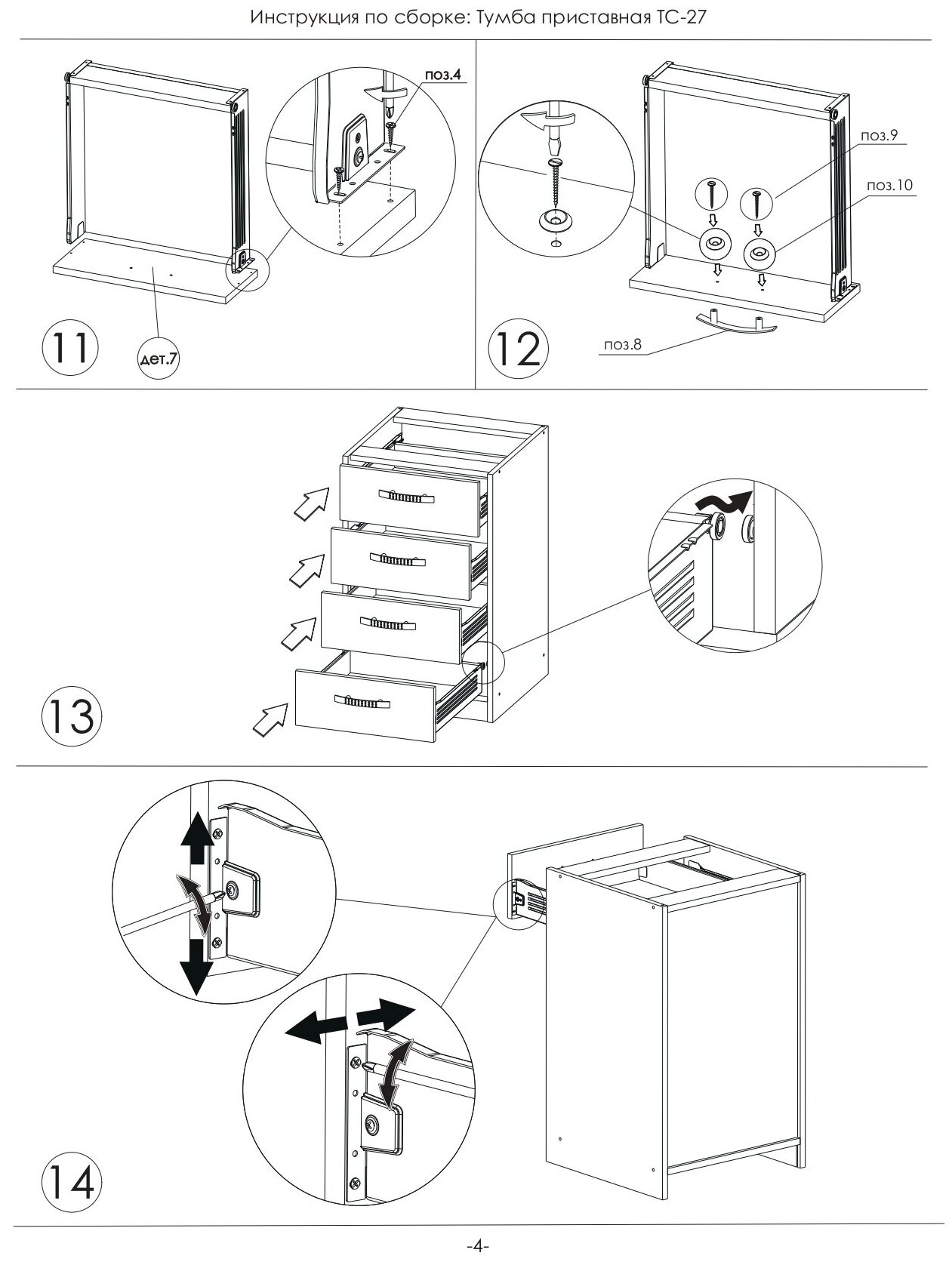 Инструкция по сборке: Тумба приставная ТС-27

поз.4

11

дет.7

поз.9

поз.10

12

поз.8

13

14

-4-