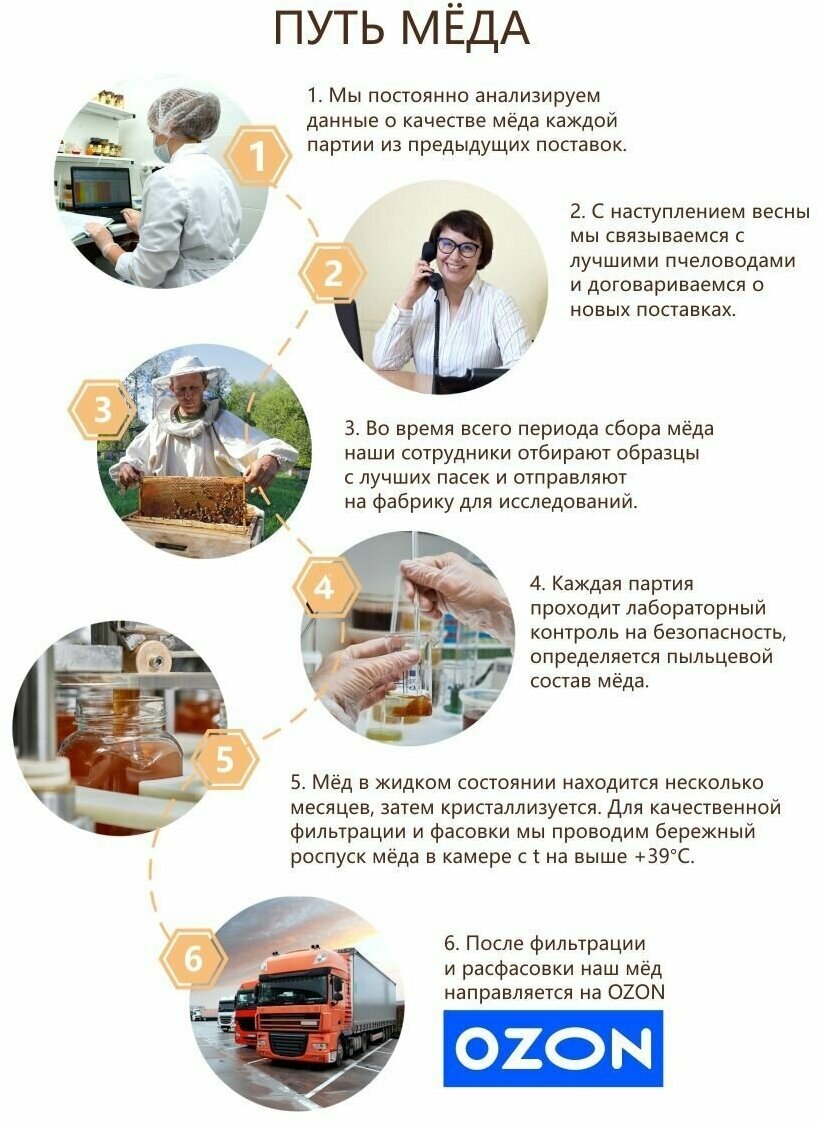 ПУТЬ МЁДА

1

1. Мы постоянно анализируем данные о качестве мёда каждой партии из предыдущих поставок.

2

2. С наступлением весны мы связываемся с лучшими пчеловодами и договариваемся о новых поставках.

3

3. Во время всего периода сбора мёда наши сотрудники отбирают образцы с лучших пасек и отправляют на фабрику для исследований.

4

4. Каждая партия проходит лабораторный контроль на безопасность, определяется пыльцевой состав мёда.

5

5. Мёд в жидком состоянии находится несколько месяцев, затем кристаллизуется. Для качественной фильтрации и фасовки мы проводим бережный роспуск мёда в камере с t на выше +39°C.

6

6. После фильтрации и расфасовки наш мёд направляется на OZON

OZON