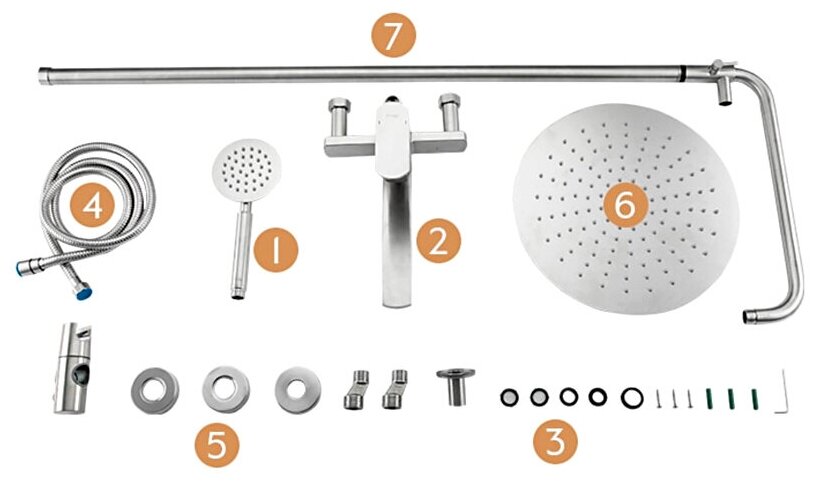 7
4
1
2
6
5
3