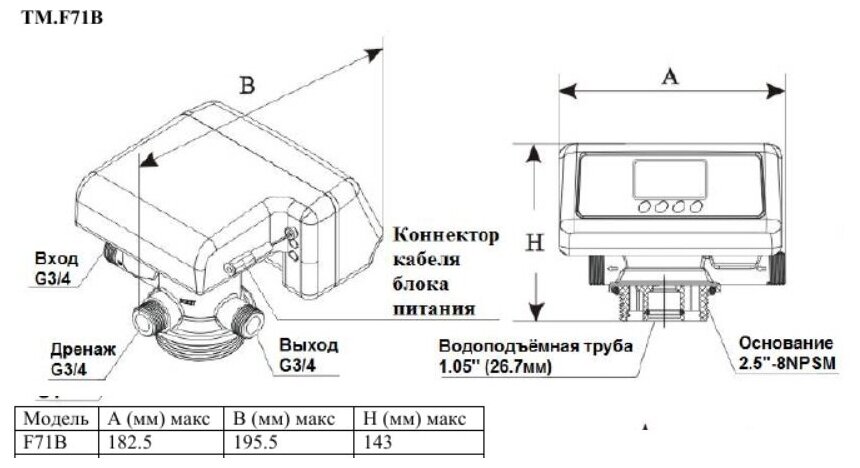 TM.F71B

B

A

H

Вход G3/4

Коннектор кабеля блока питания

Дренаж G3/4

Выход G3/4

Водоподъёмная труба 1.05" (26.7мм)

Основание 2.5"-8NPSM

| Модель | A (мм) макс | B (мм) макс | H (мм) макс |
|---|---|---|---|
| F71B | 182.5 | 195.5 | 143 |