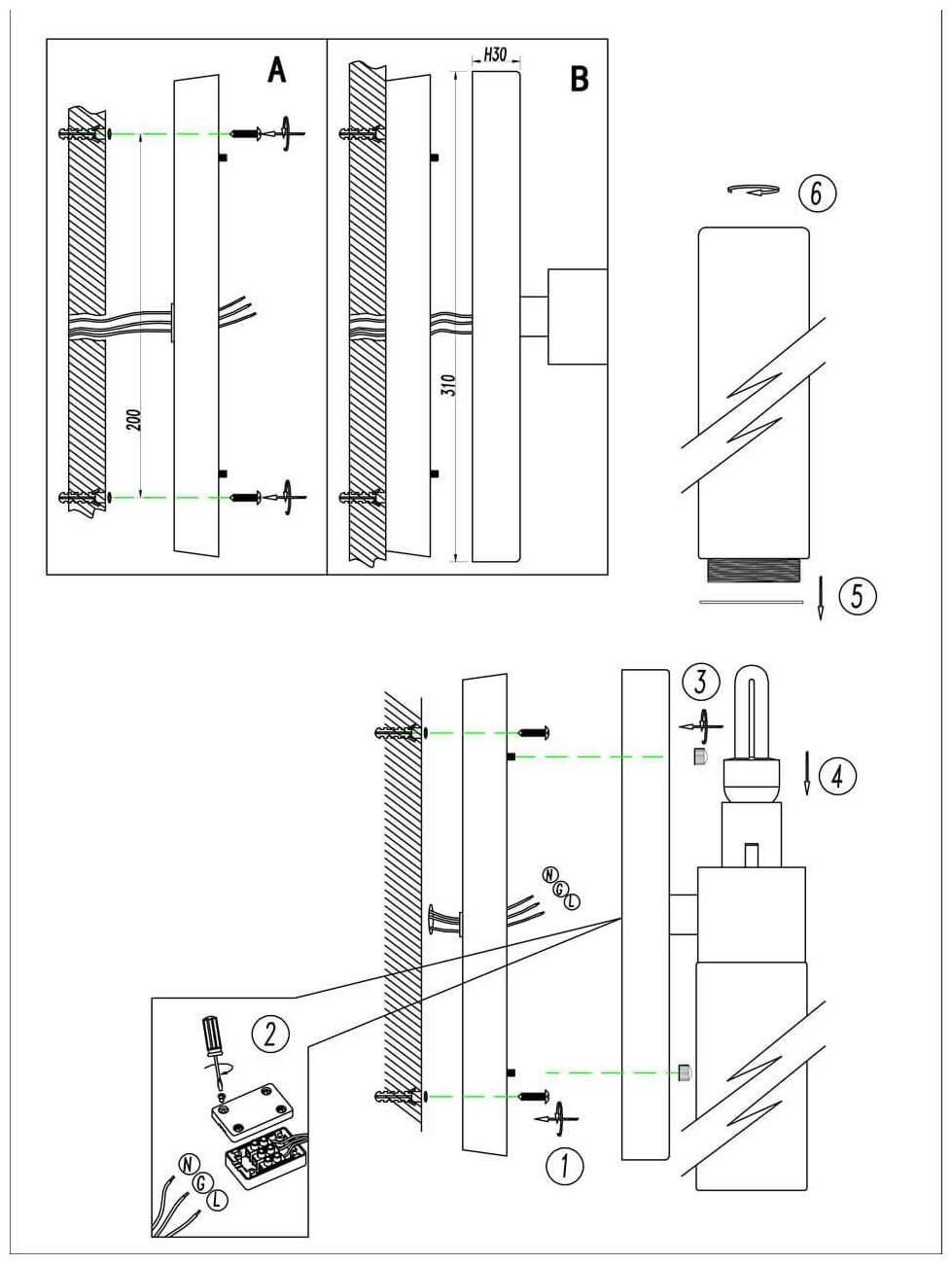 A

200

B

H30

310

6

5

3

4

N
G
L

2

N
G
L

1