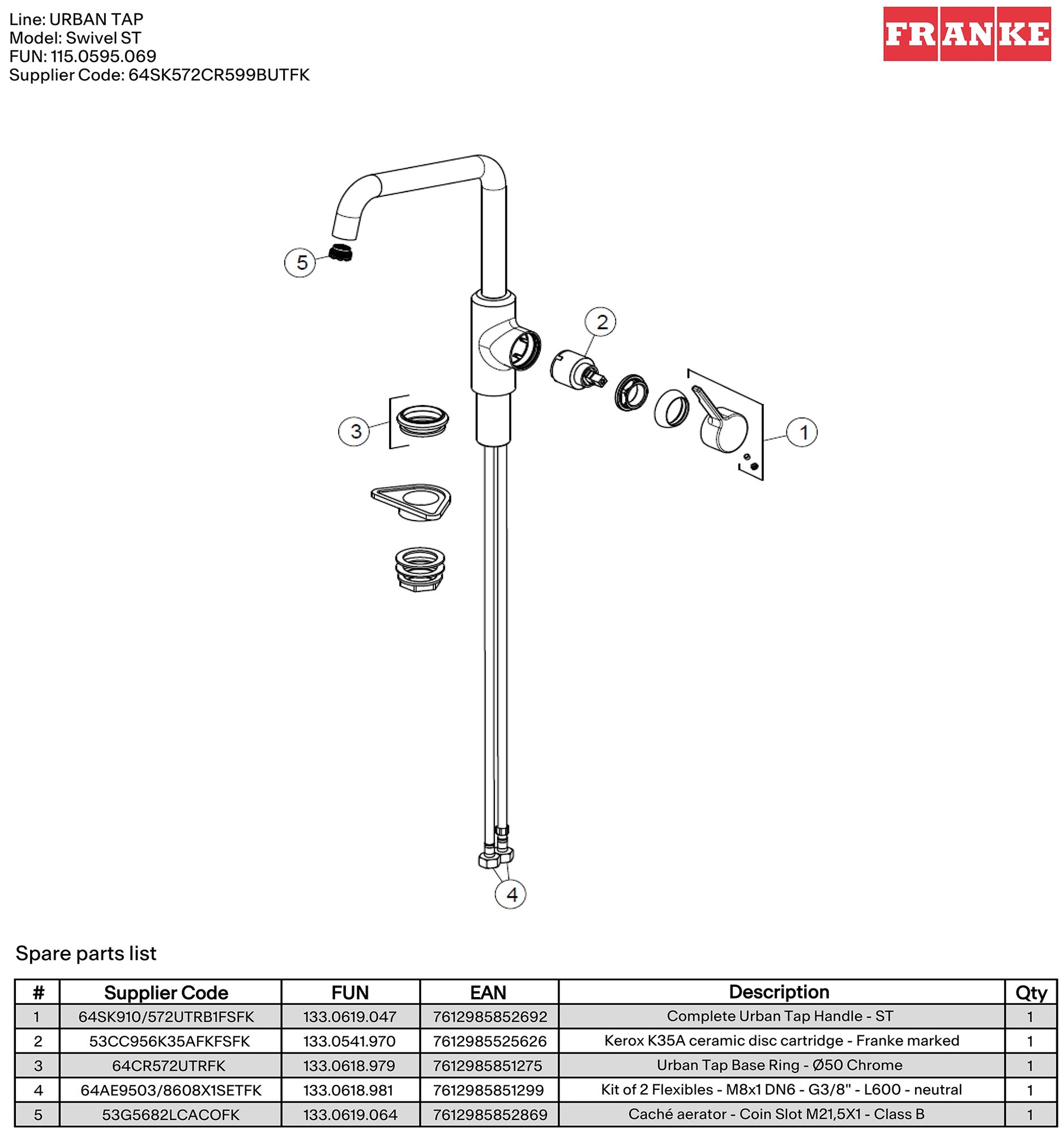 Line: URBAN TAP
Model: Swivel ST
FUN: 115.0595.069
Supplier Code: 64SK572CR599BUTFK

FRANKE

5

2

3

1

4

Spare parts list

| # | Supplier Code | FUN | EAN | Description | Qty |
|---|---|---|---|---|---|
| 1 | 64SK910/572UTRB1FSFK | 133.0619.047 | 7612985852692 | Complete Urban Tap Handle - ST | 1 |
| 2 | 53CC956K35AFKFSFK | 133.0541.970 | 7612985525626 | Kerox K35A ceramic disc cartridge - Franke marked | 1 |
| 3 | 64CR572UTRFK | 133.0618.979 | 7612985851275 | Urban Tap Base Ring - Ø50 Chrome | 1 |
| 4 | 64AE9503/8608X1SETFK | 133.0618.981 | 7612985851299 | Kit of 2 Flexibles - M8x1 DN6 - G3/8" - L600 - neutral | 1 |
| 5 | 53G5682LCACOFK | 133.0619.064 | 7612985852869 | Caché aerator - Coin Slot M21,5X1 - Class B | 1 |