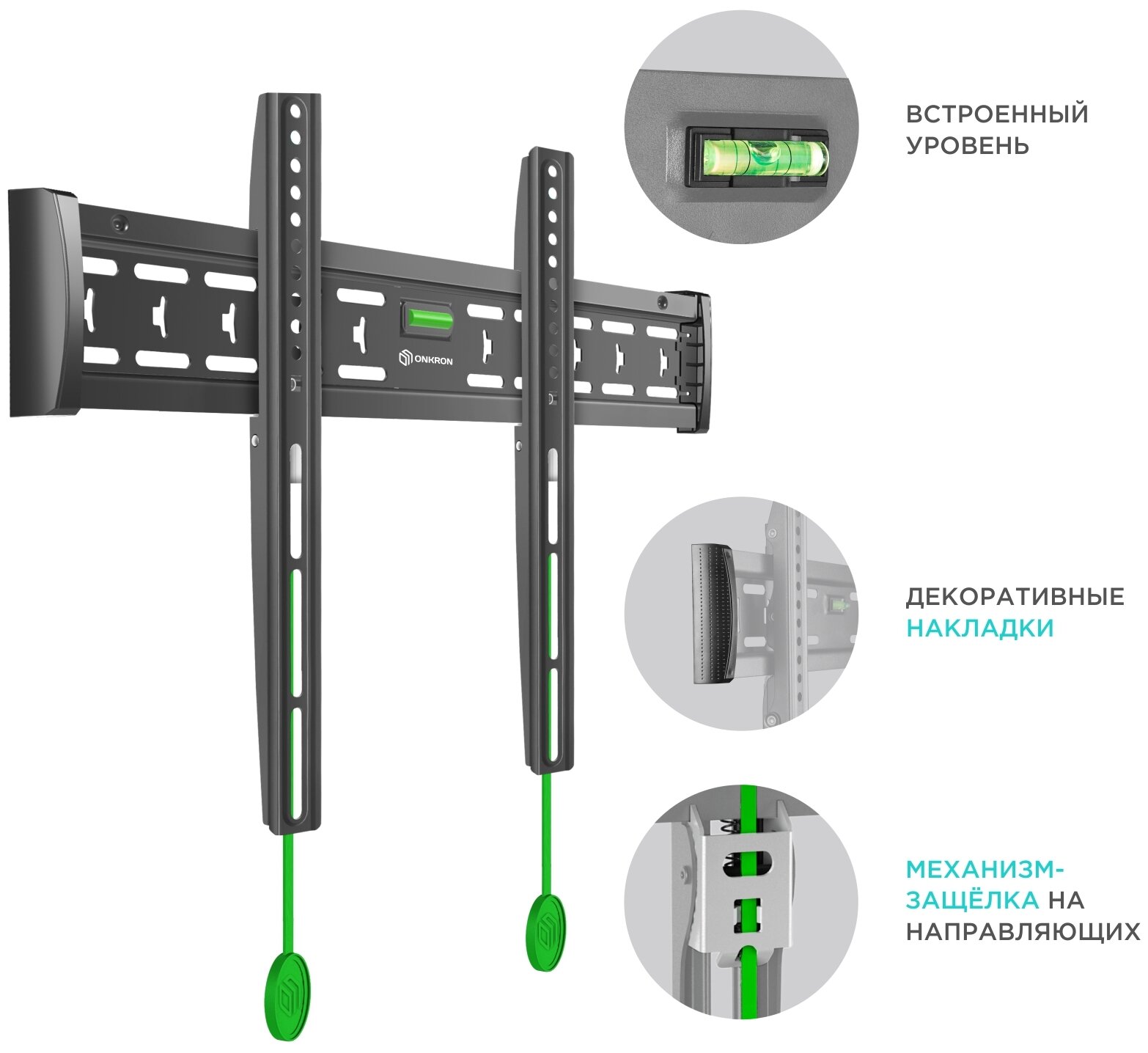 ONKRON

ВСТРОЕННЫЙ УРОВЕНЬ

ДЕКОРАТИВНЫЕ НАКЛАДКИ

МЕХАНИЗМ-ЗАЩЁЛКА НА НАПРАВЛЯЮЩИХ