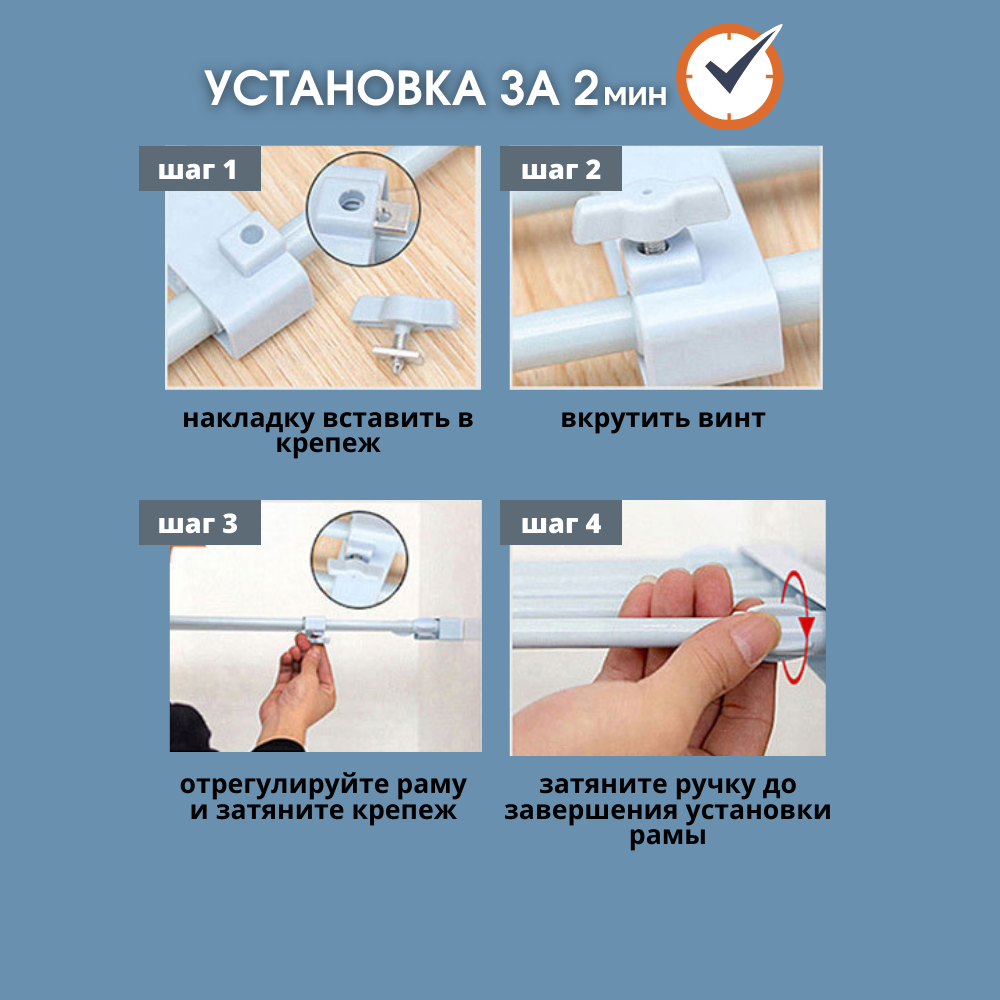 УСТАНОВКА ЗА 2мин

шаг 1

накладку вставить в крепеж

шаг 2

вкрутить винт

шаг 3

отрегулируйте раму и затяните крепеж

шаг 4

затяните ручку до завершения установки рамы