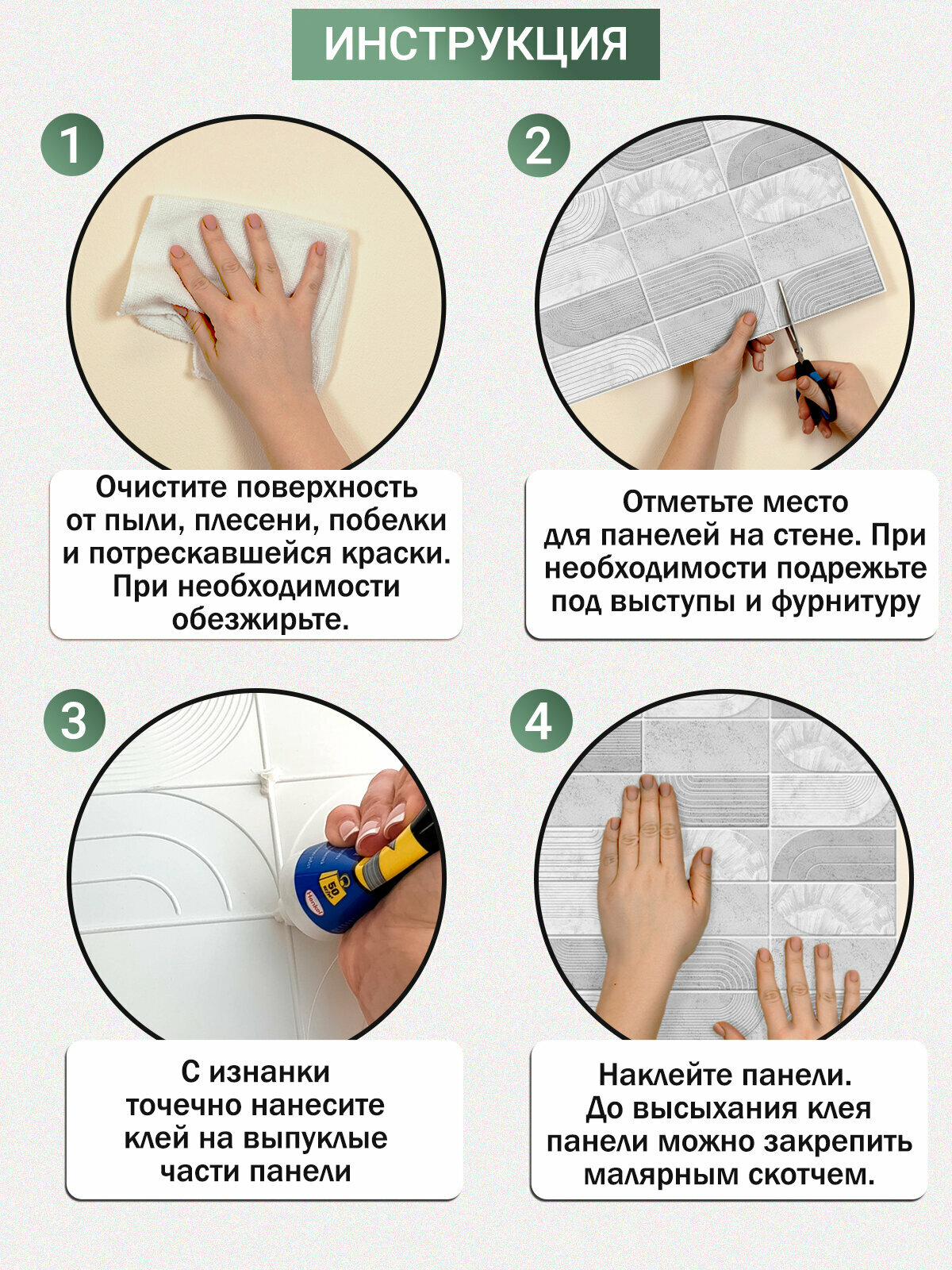 ИНСТРУКЦИЯ

1

Очистите поверхность от пыли, плесени, побелки и потрескавшейся краски. При необходимости обезжирьте.

2

Отметьте место для панелей на стене. При необходимости подрежьте под выступы и фурнитуру

3

50

Henkel

С изнанки точечно нанесите клей на выпуклые части панели

4

Наклейте панели. До высыхания клея панели можно закрепить малярным скотчем.