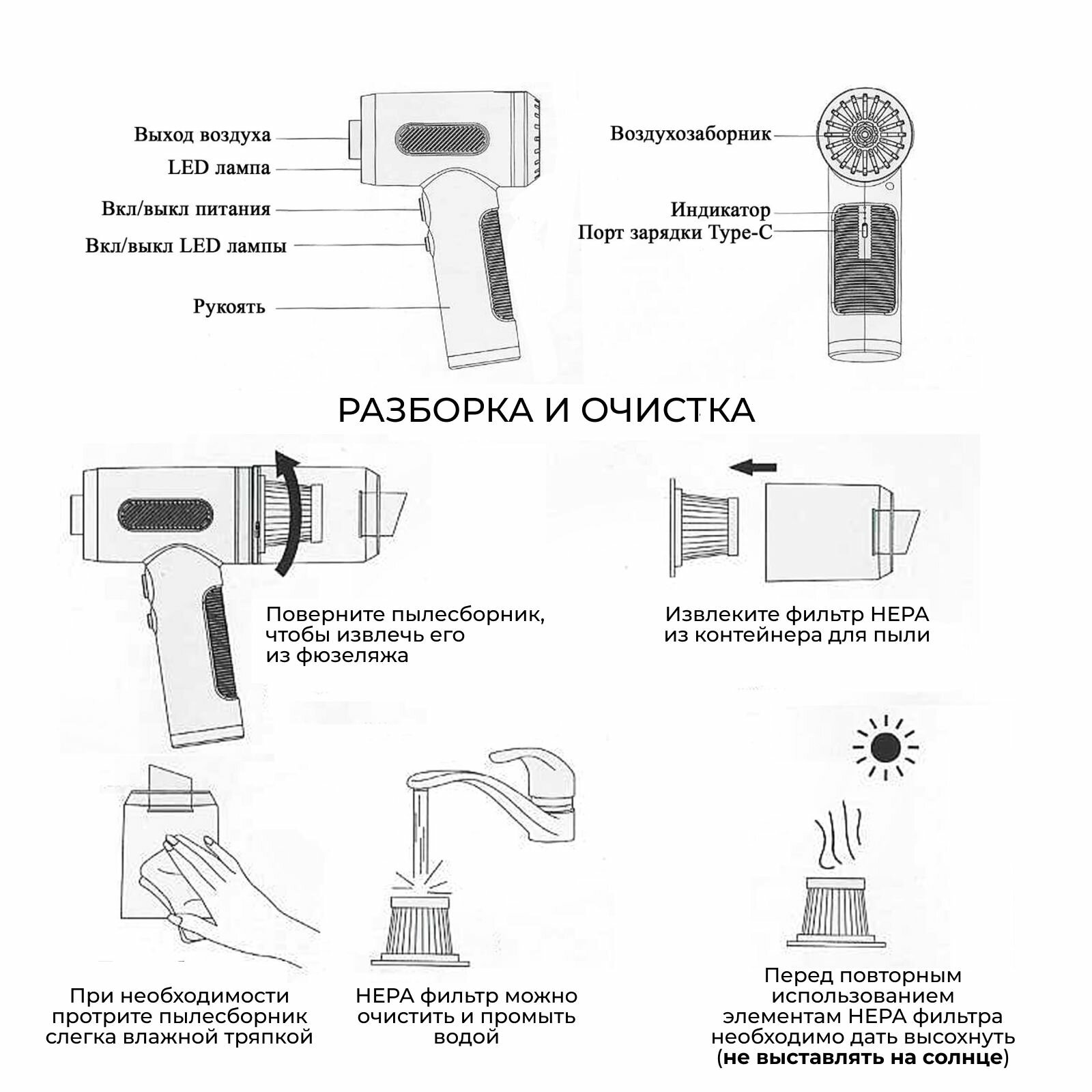 Выход воздуха
LED лампа
Вкл/выкл питания
Вкл/выкл LED лампы
Рукоять

Воздухозаборник
Индикатор
Порт зарядки Type-C

РАЗБОРКА И ОЧИСТКА

Поверните пылесборник, чтобы извлечь его из фюзеляжа

Извлеките фильтр HEPA из контейнера для пыли

При необходимости протрите пылесборник слегка влажной тряпкой

HEPA фильтр можно очистить и промыть водой

Перед повторным использованием элементам HEPA фильтра необходимо дать высохнуть (не выставлять на солнце)