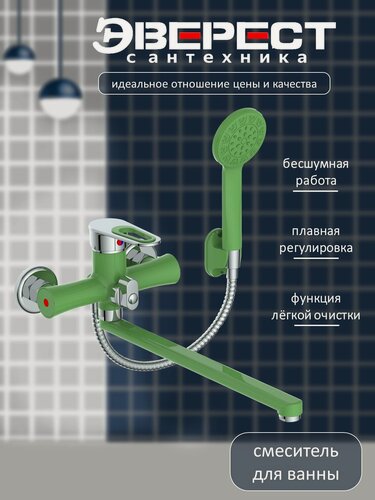 ЭВЕРЕСТ
сантехника

идеальное отношение цены и качества

бесшумная работа

плавная регулировка

функция лёгкой очистки

смеситель для ванны