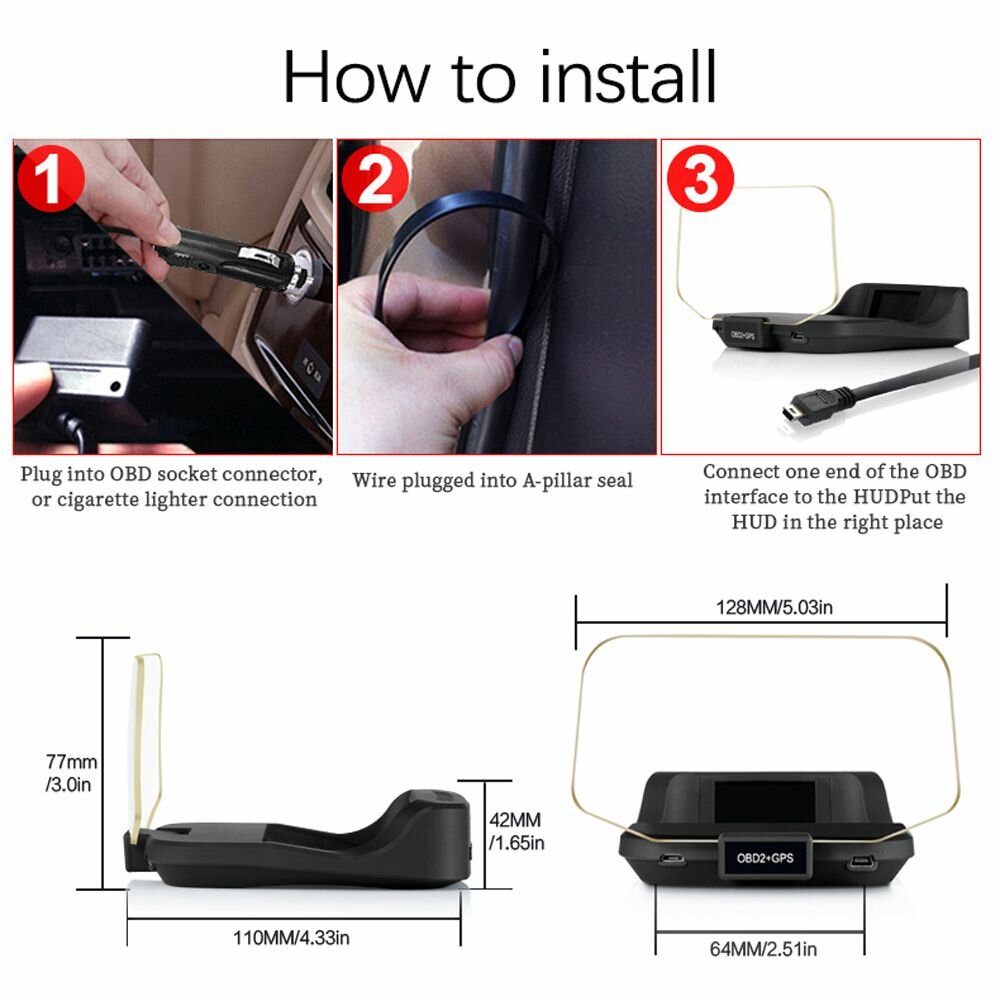 How to install

1

Plug into OBD socket connector, or cigarette lighter connection

2

Wire plugged into A-pillar seal

3

OBD2+GPS

Connect one end of the OBD interface to the HUDPut the HUD in the right place

77mm /3.0in

42MM /1.65in

110MM/4.33in

128MM/5.03in

OBD2+GPS

64MM/2.51in