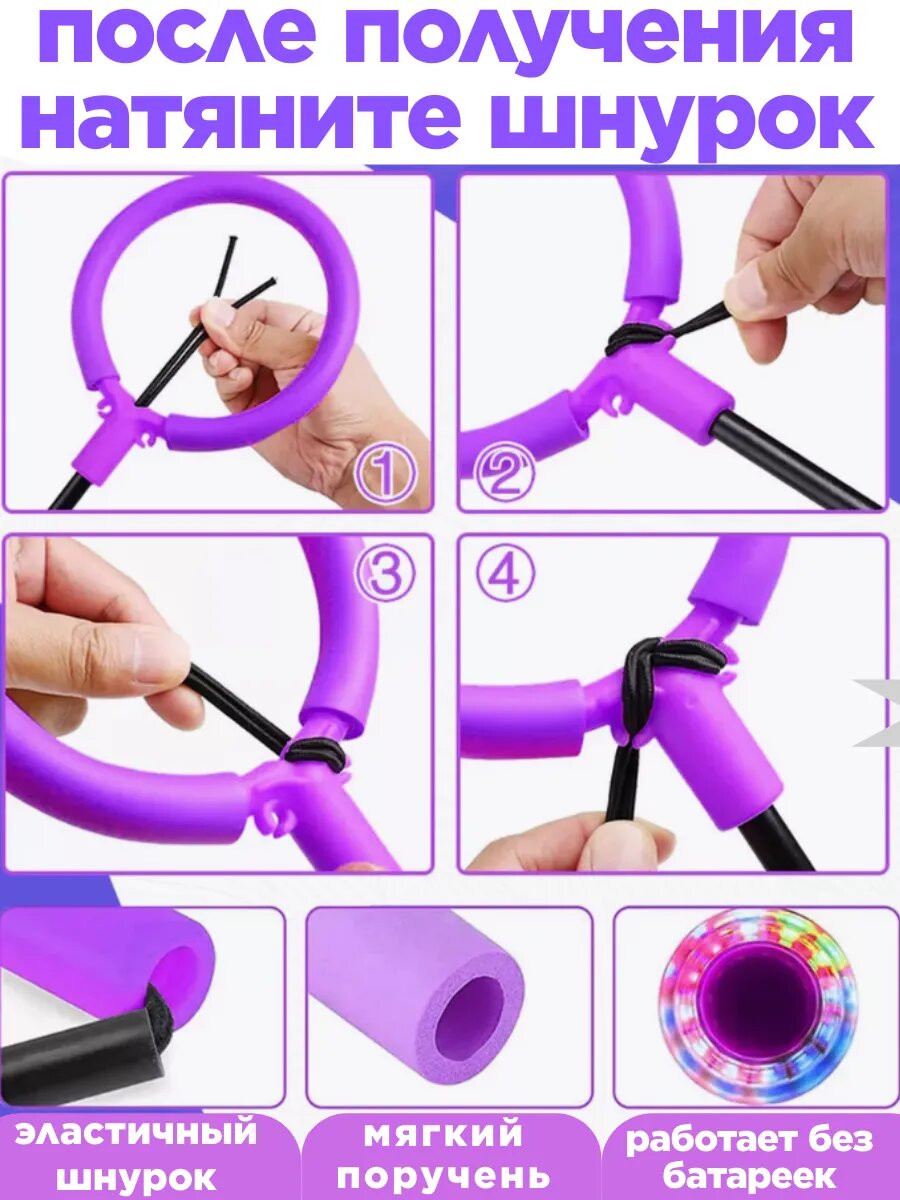 после получения натяните шнурок

①

②

③

④

эластичный шнурок

мягкий поручень

работает без батареек