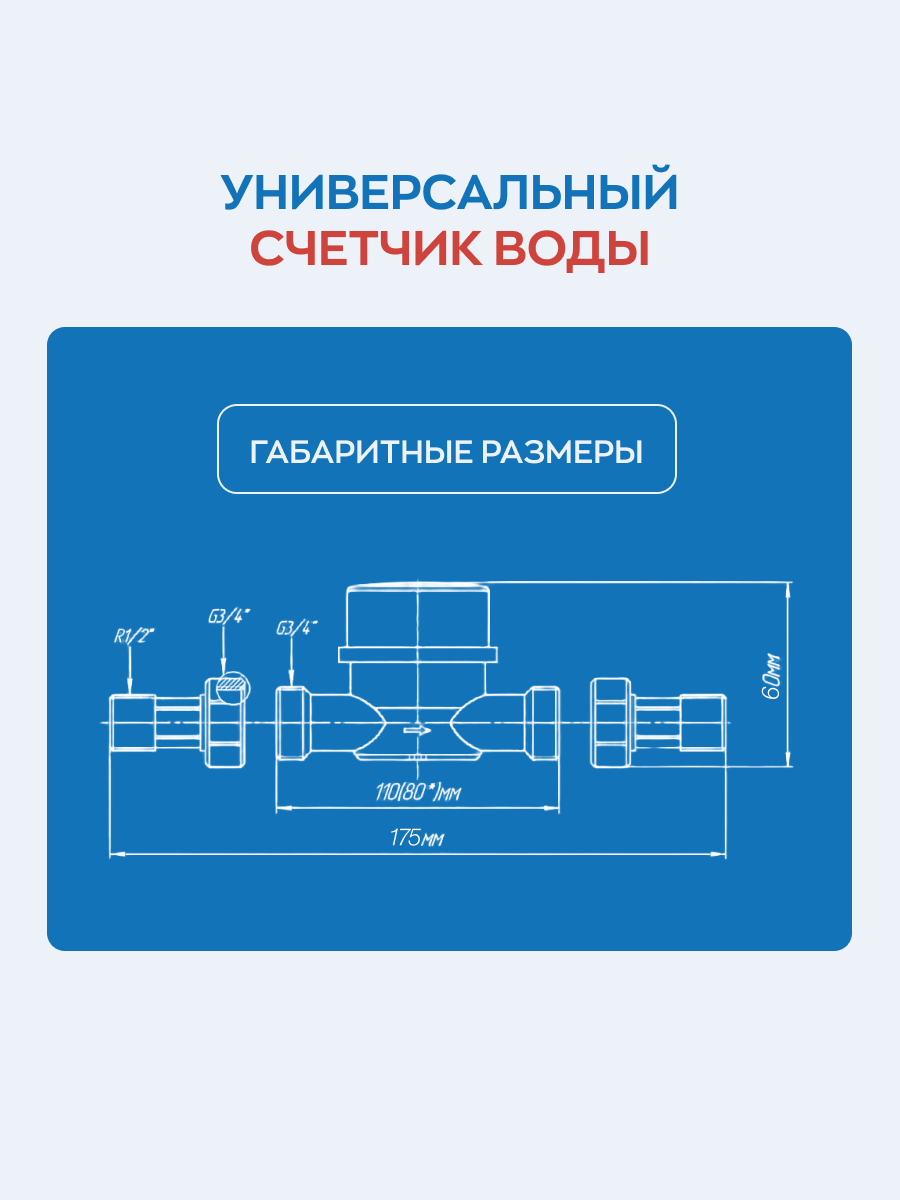 УНИВЕРСАЛЬНЫЙ
СЧЕТЧИК ВОДЫ

ГАБАРИТНЫЕ РАЗМЕРЫ

R1/2"
G3/4"
G3/4"
60мм
110(80*)мм
175мм