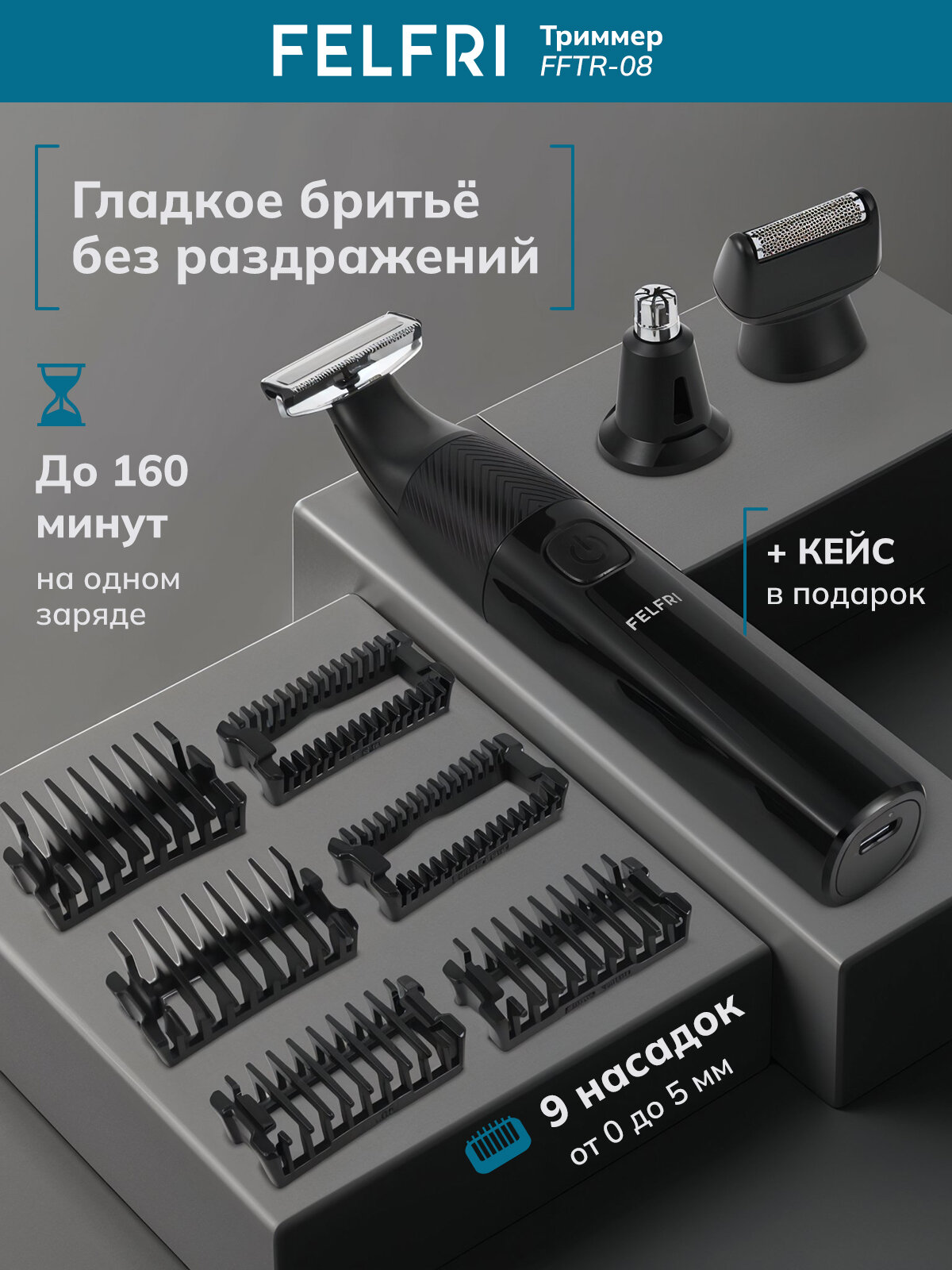 FELFRI Триммер FFTR-08

Гладкое бритьё без раздражений

До 160 минут
на одном заряде

+ КЕЙС
в подарок

FELFRI

9 насадок
от 0 до 5 мм