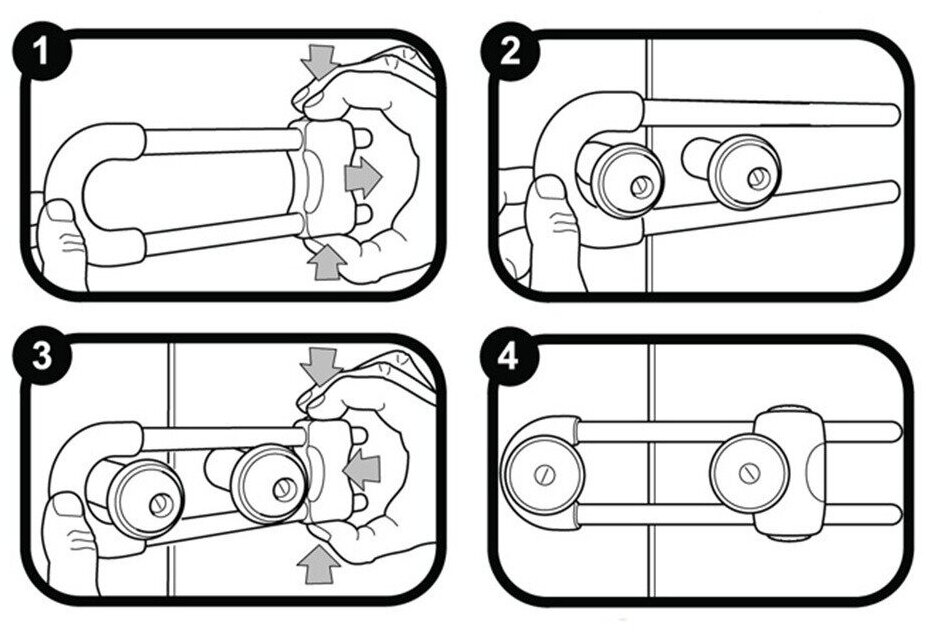 1

2

3

4