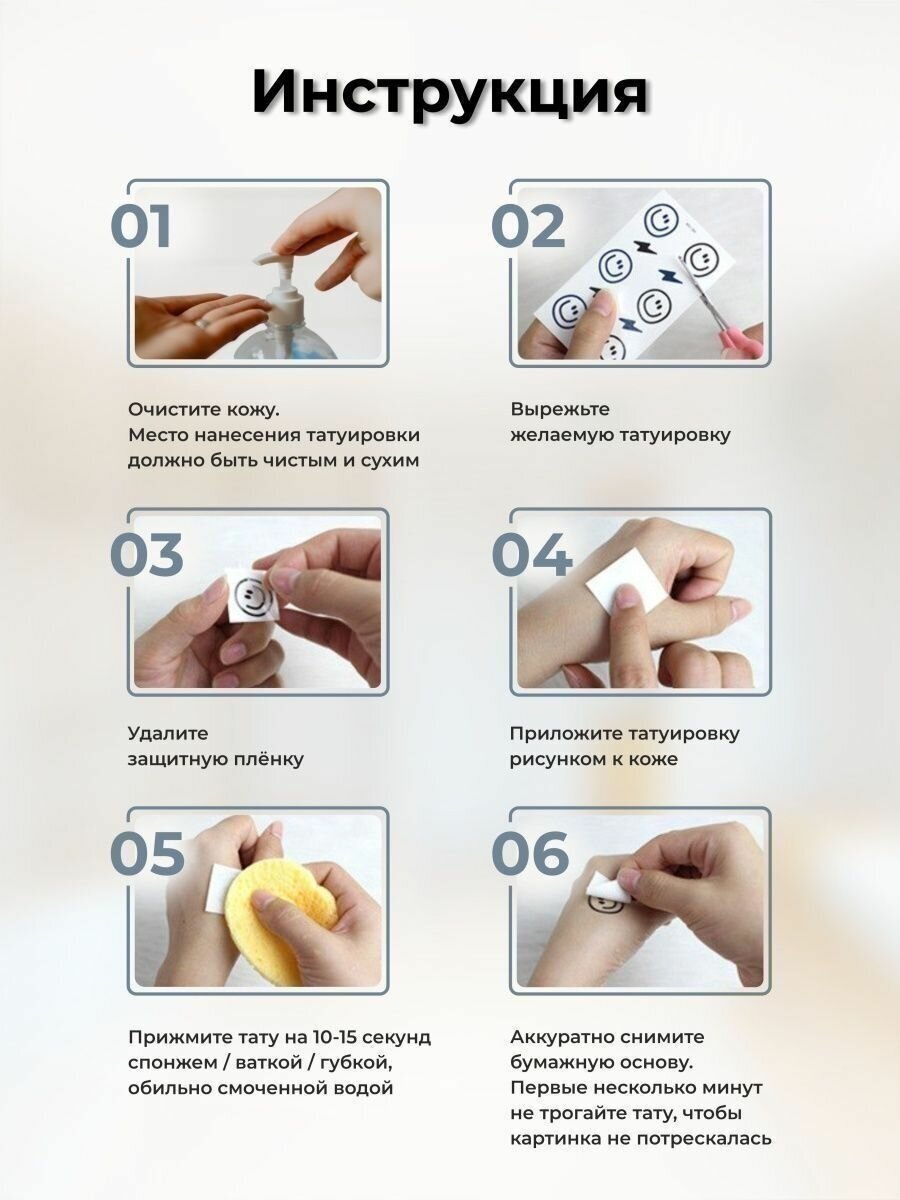 Инструкция

01

Очистите кожу.
Место нанесения татуировки должно быть чистым и сухим

02

Вырежьте желаемую татуировку

03

Удалите защитную плёнку

04

Приложите татуировку рисунком к коже

05

Прижмите тату на 10-15 секунд спонжем / ваткой / губкой, обильно смоченной водой

06

Аккуратно снимите бумажную основу.
Первые несколько минут не трогайте тату, чтобы картинка не потрескалась