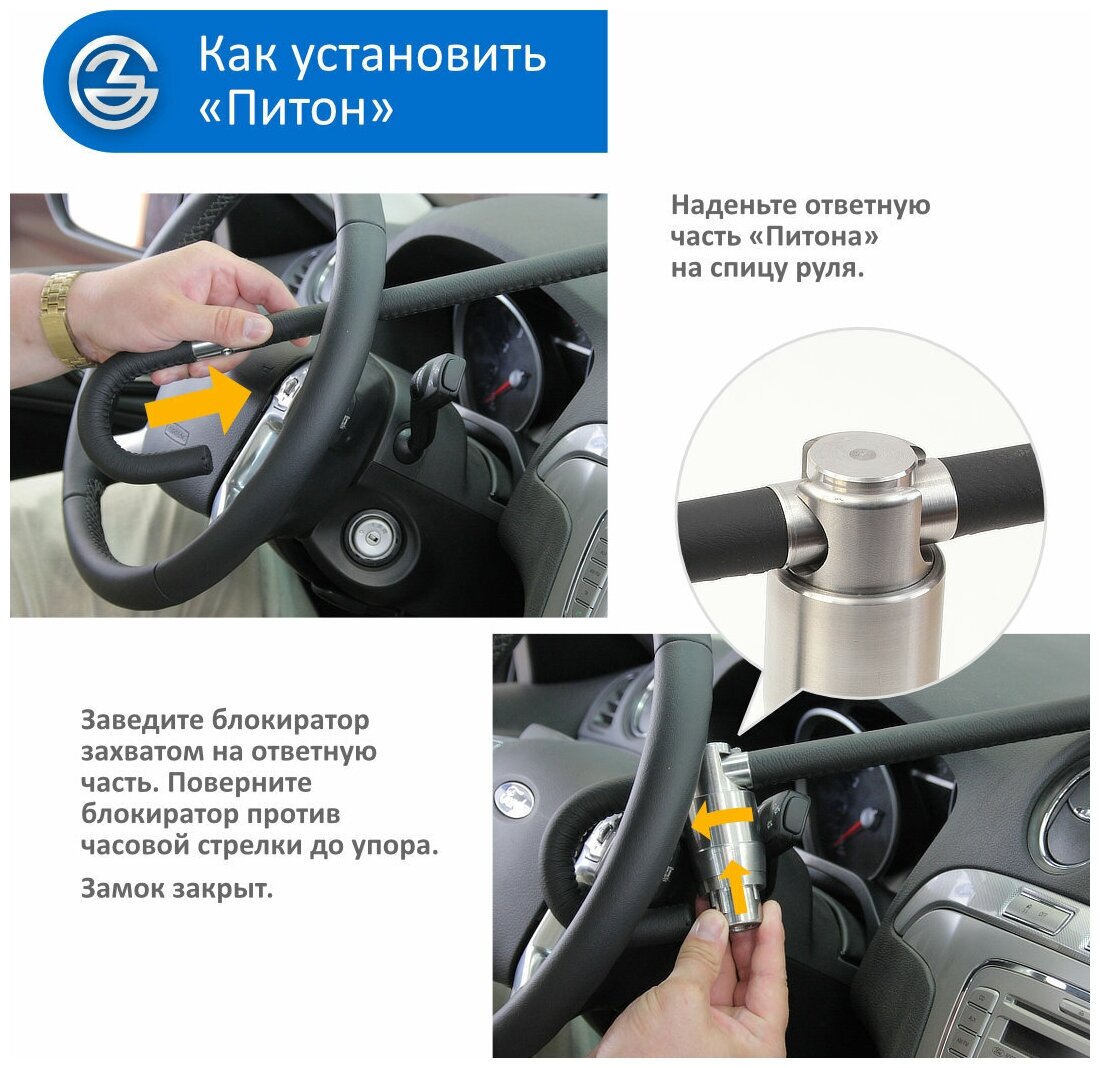 Как установить «Питон»

Наденьте ответную часть «Питона» на спицу руля.

Заведите блокиратор захватом на ответную часть. Поверните блокиратор против часовой стрелки до упора.

Замок закрыт.