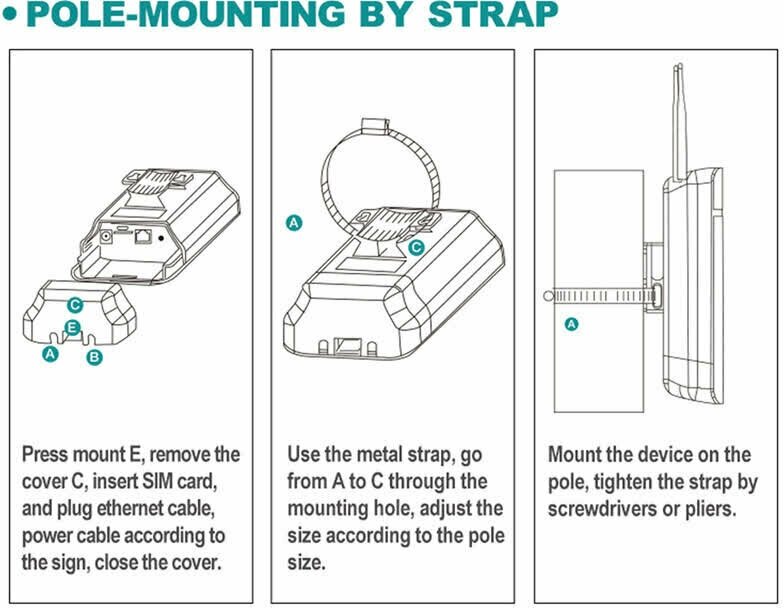 • POLE-MOUNTING BY STRAP

C
E
A
B

Press mount E, remove the cover C, insert SIM card, and plug ethernet cable, power cable according to the sign, close the cover.

A
C

Use the metal strap, go from A to C through the mounting hole, adjust the size according to the pole size.

A

Mount the device on the pole, tighten the strap by screwdrivers or pliers.