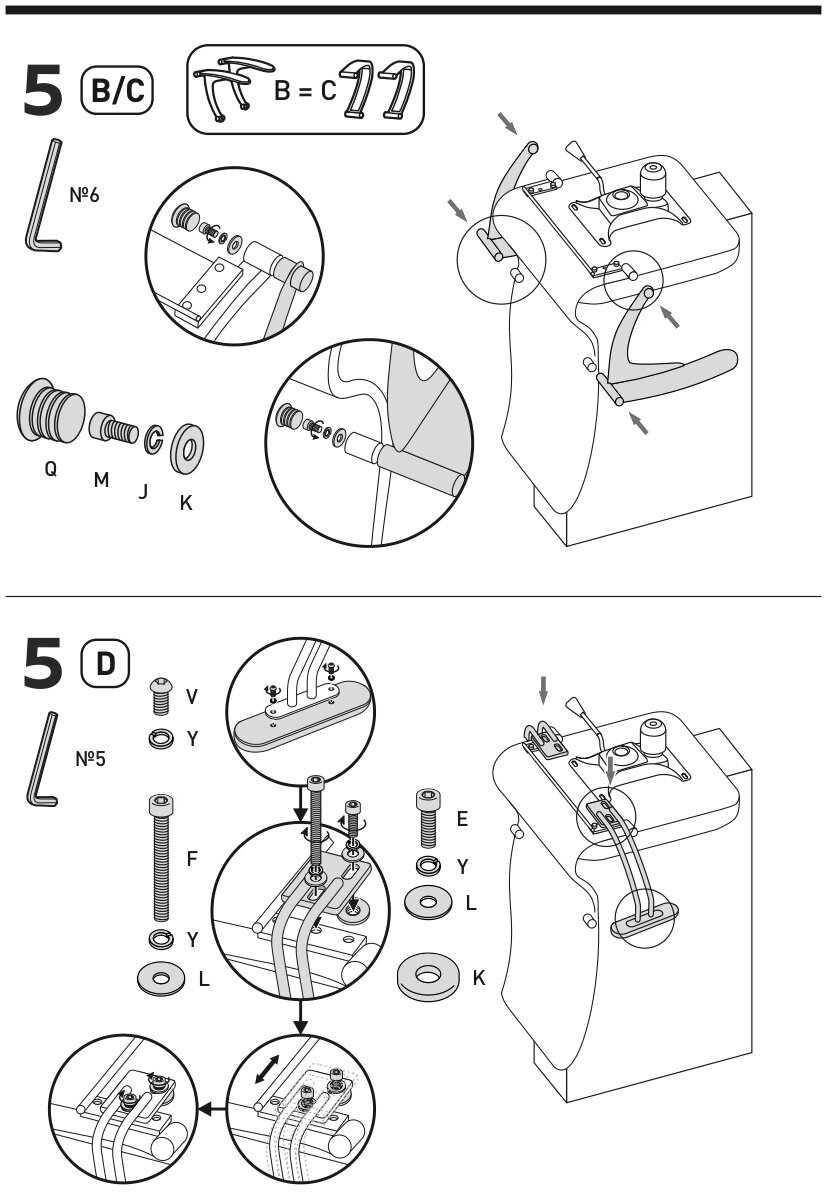 5 B/C

B = C

№6

Q
M
J
K

5 D

№5

V
Y
F
Y
L
E
Y
L
K