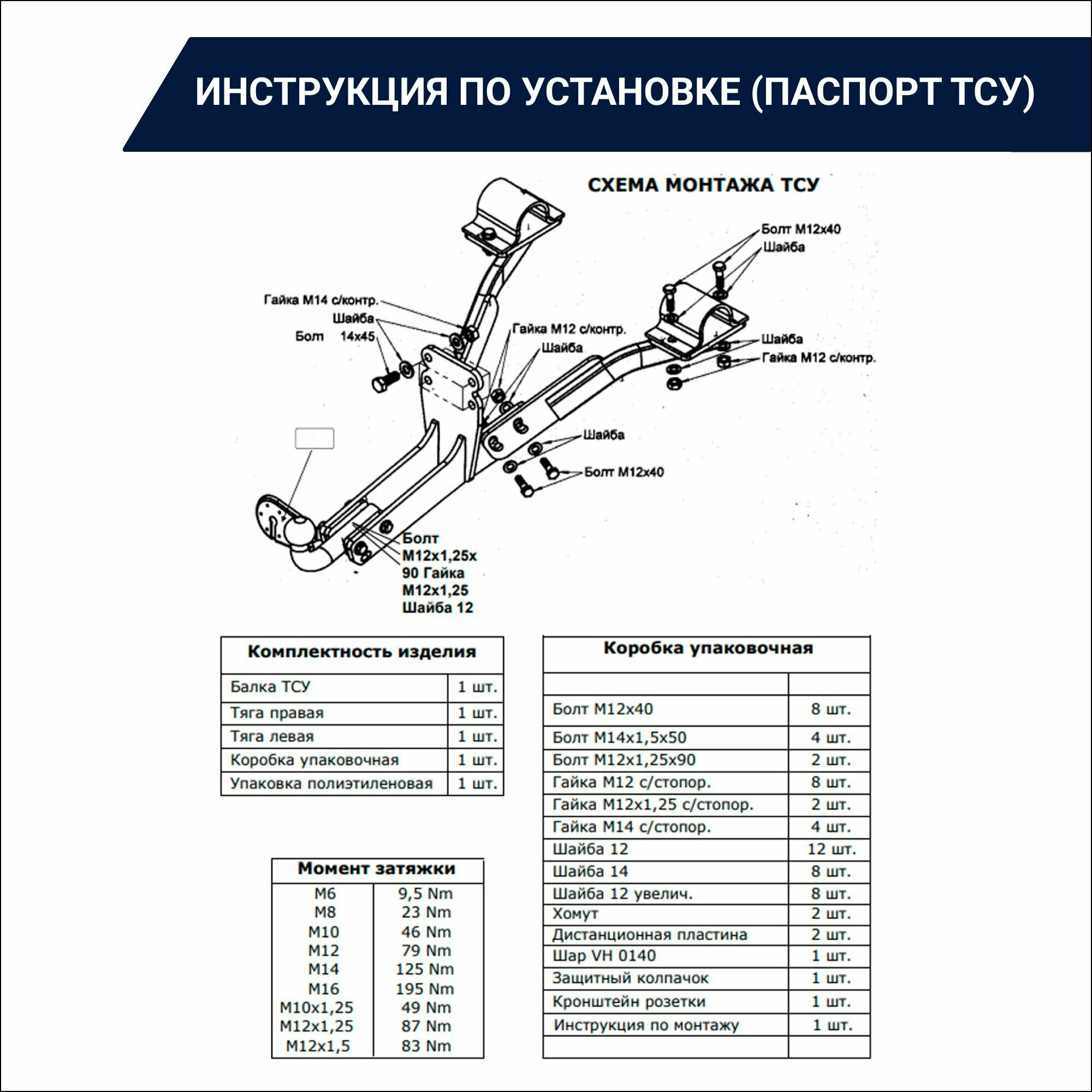 ИНСТРУКЦИЯ ПО УСТАНОВКЕ (ПАСПОРТ ТСУ)

СХЕМА МОНТАЖА ТСУ

Болт М12х40
Шайба
Гайка М14 с/контр.
Шайба
Болт 14х45
Гайка М12 с/контр.
Шайба
Шайба
Гайка М12 с/контр.
Шайба
Болт М12х40
Болт М12х1,25х 90 Гайка М12х1,25 Шайба 12

| Комплектность изделия | |
|---|---|
| Балка ТСУ | 1 шт. |
| Тяга правая | 1 шт. |
| Тяга левая | 1 шт. |
| Коробка упаковочная | 1 шт. |
| Упаковка полиэтиленовая | 1 шт. |

| Момент затяжки | |
|---|---|
| М6 | 9,5 Nm |
| М8 | 23 Nm |
| М10 | 46 Nm |
| М12 | 79 Nm |
| М14 | 125 Nm |
| М16 | 195 Nm |
| М10х1,25 | 49 Nm |
| М12х1,25 | 87 Nm |
| М12х1,5 | 83 Nm |

| Коробка упаковочная | |
|---|---|
| | |
| Болт М12х40 | 8 шт. |
| Болт М14х1,5х50 | 4 шт. |
| Болт М12х1,25х90 | 2 шт. |
| Гайка М12 с/стопор. | 8 шт. |
| Гайка М12х1,25 с/стопор. | 2 шт. |
| Гайка М14 с/стопор. | 4 шт. |
| Шайба 12 | 12 шт. |
| Шайба 14 | 8 шт. |
| Шайба 12 увелич. | 8 шт. |
| Хомут | 2 шт. |
| Дистанционная пластина | 2 шт. |
| Шар VH 0140 | 1 шт. |
| Защитный колпачок | 1 шт. |
| Кронштейн розетки | 1 шт. |
| Инструкция по монтажу | 1 шт. |
| | |