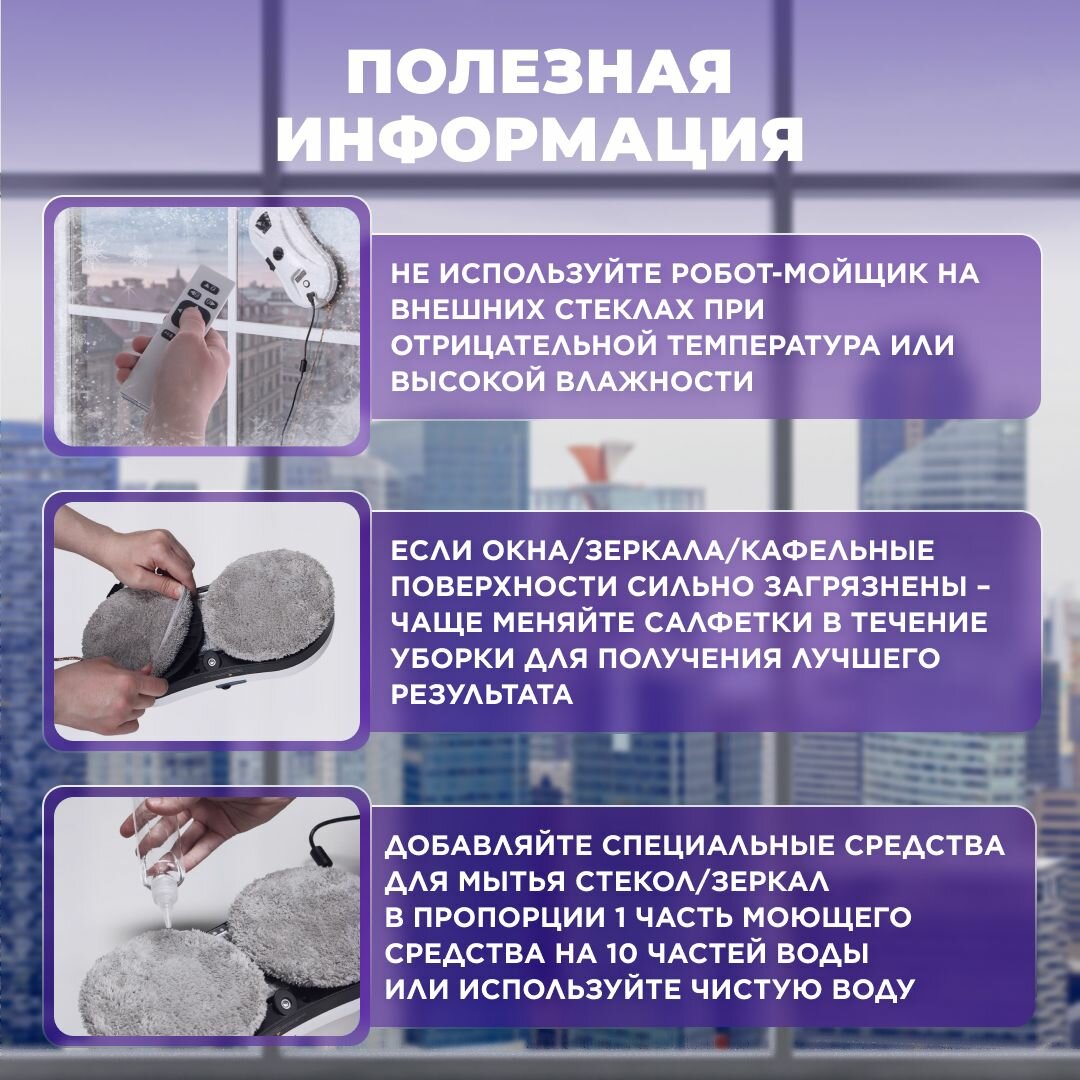 ПОЛЕЗНАЯ ИНФОРМАЦИЯ

НЕ ИСПОЛЬЗУЙТЕ РОБОТ-МОЙЩИК НА ВНЕШНИХ СТЕКЛАХ ПРИ ОТРИЦАТЕЛЬНОЙ ТЕМПЕРАТУРА ИЛИ ВЫСОКОЙ ВЛАЖНОСТИ

ЕСЛИ ОКНА/ЗЕРКАЛА/КАФЕЛЬНЫЕ ПОВЕРХНОСТИ СИЛЬНО ЗАГРЯЗНЕНЫ – ЧАЩЕ МЕНЯЙТЕ САЛФЕТКИ В ТЕЧЕНИЕ УБОРКИ ДЛЯ ПОЛУЧЕНИЯ ЛУЧШЕГО РЕЗУЛЬТАТА

ДОБАВЛЯЙТЕ СПЕЦИАЛЬНЫЕ СРЕДСТВА ДЛЯ МЫТЬЯ СТЕКОЛ/ЗЕРКАЛ В ПРОПОРЦИИ 1 ЧАСТЬ МОЮЩЕГО СРЕДСТВА НА 10 ЧАСТЕЙ ВОДЫ ИЛИ ИСПОЛЬЗУЙТЕ ЧИСТУЮ ВОДУ