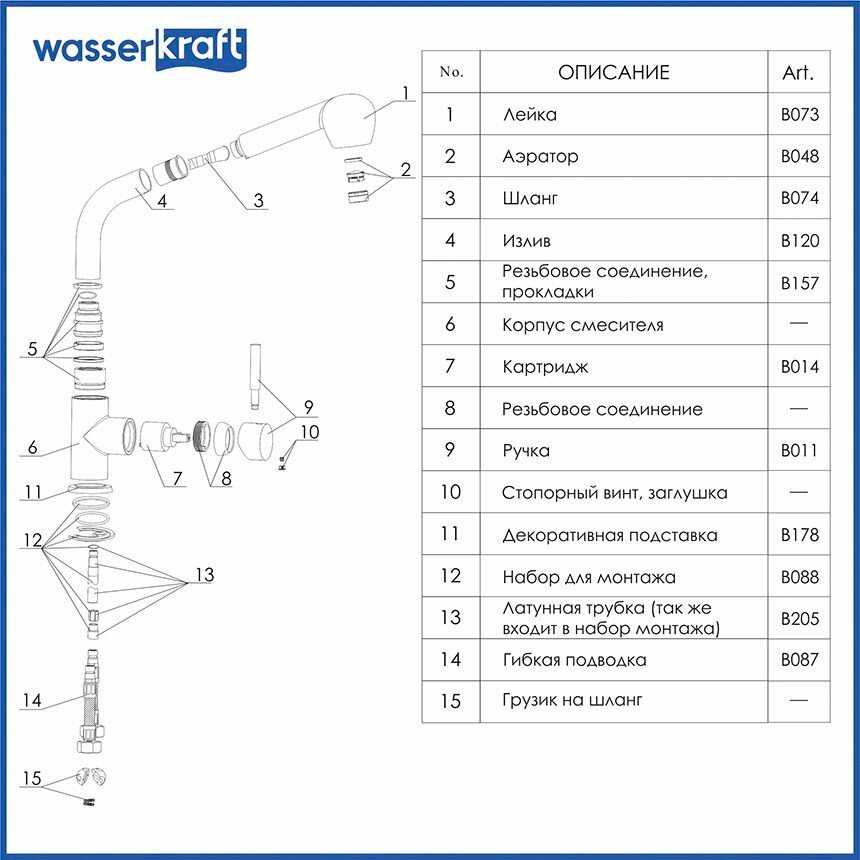 wasserkraft

1
2
3
4
5
6
7
8
9
10
11
12
13
14
15

| No. | ОПИСАНИЕ | Art. |
|---|---|---|
| 1 | Лейка | B073 |
| 2 | Аэратор | B048 |
| 3 | Шланг | B074 |
| 4 | Излив | B120 |
| 5 | Резьбовое соединение, прокладки | B157 |
| 6 | Корпус смесителя | — |
| 7 | Картридж | B014 |
| 8 | Резьбовое соединение | — |
| 9 | Ручка | B011 |
| 10 | Стопорный винт, заглушка | — |
| 11 | Декоративная подставка | B178 |
| 12 | Набор для монтажа | B088 |
| 13 | Латунная трубка (так же входит в набор монтажа) | B205 |
| 14 | Гибкая подводка | B087 |
| 15 | Грузик на шланг | — |