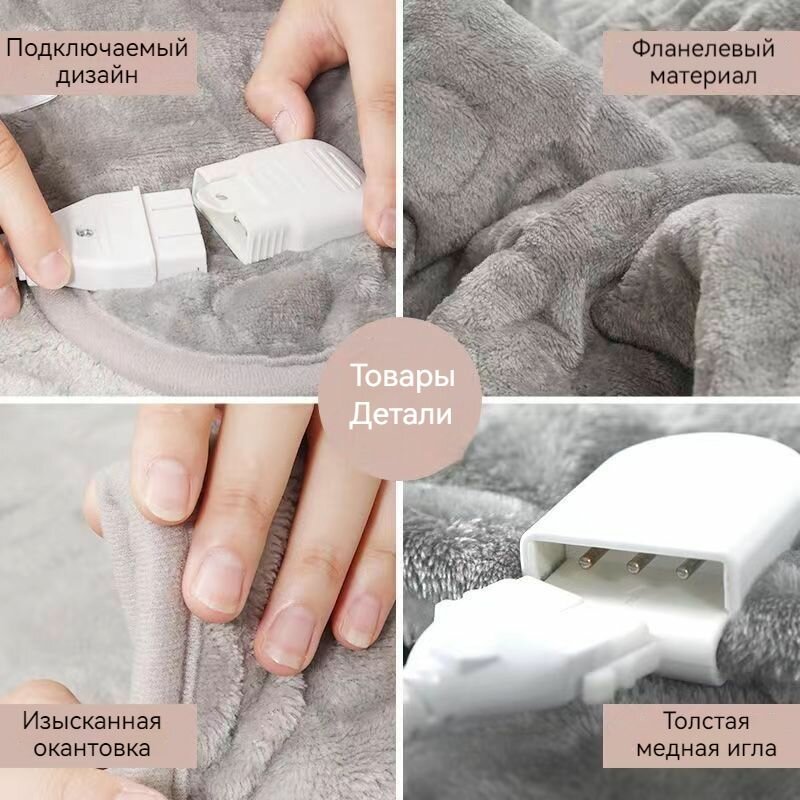 Подключаемый дизайн

Фланелевый материал

Товары Детали

Изысканная окантовка

Толстая медная игла