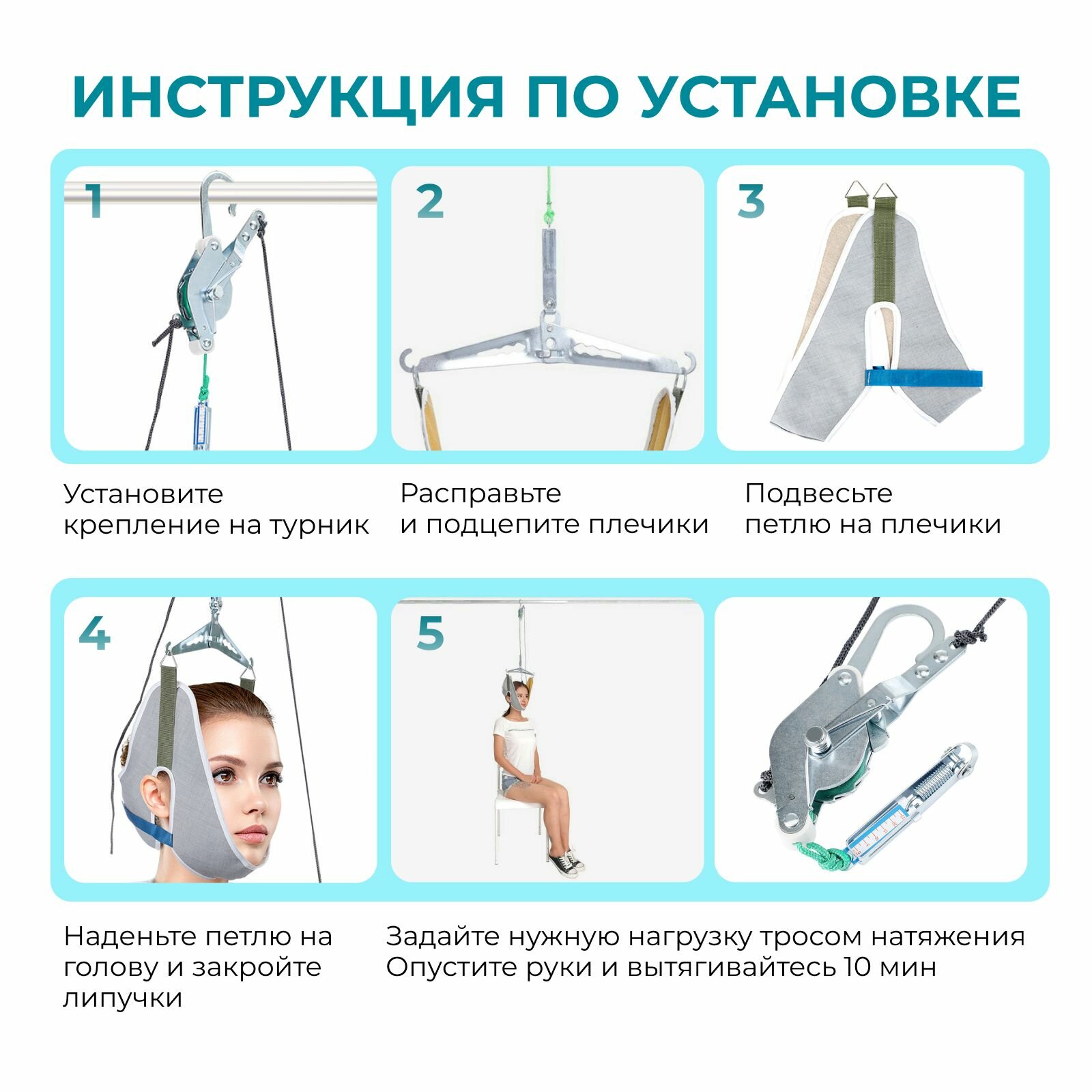 ИНСТРУКЦИЯ ПО УСТАНОВКЕ

1

2

3

Установите крепление на турник

Расправьте и подцепите плечики

Подвесьте петлю на плечики

4

5

Наденьте петлю на голову и закройте липучки

Задайте нужную нагрузку тросом натяжения
Опустите руки и вытягивайтесь 10 мин