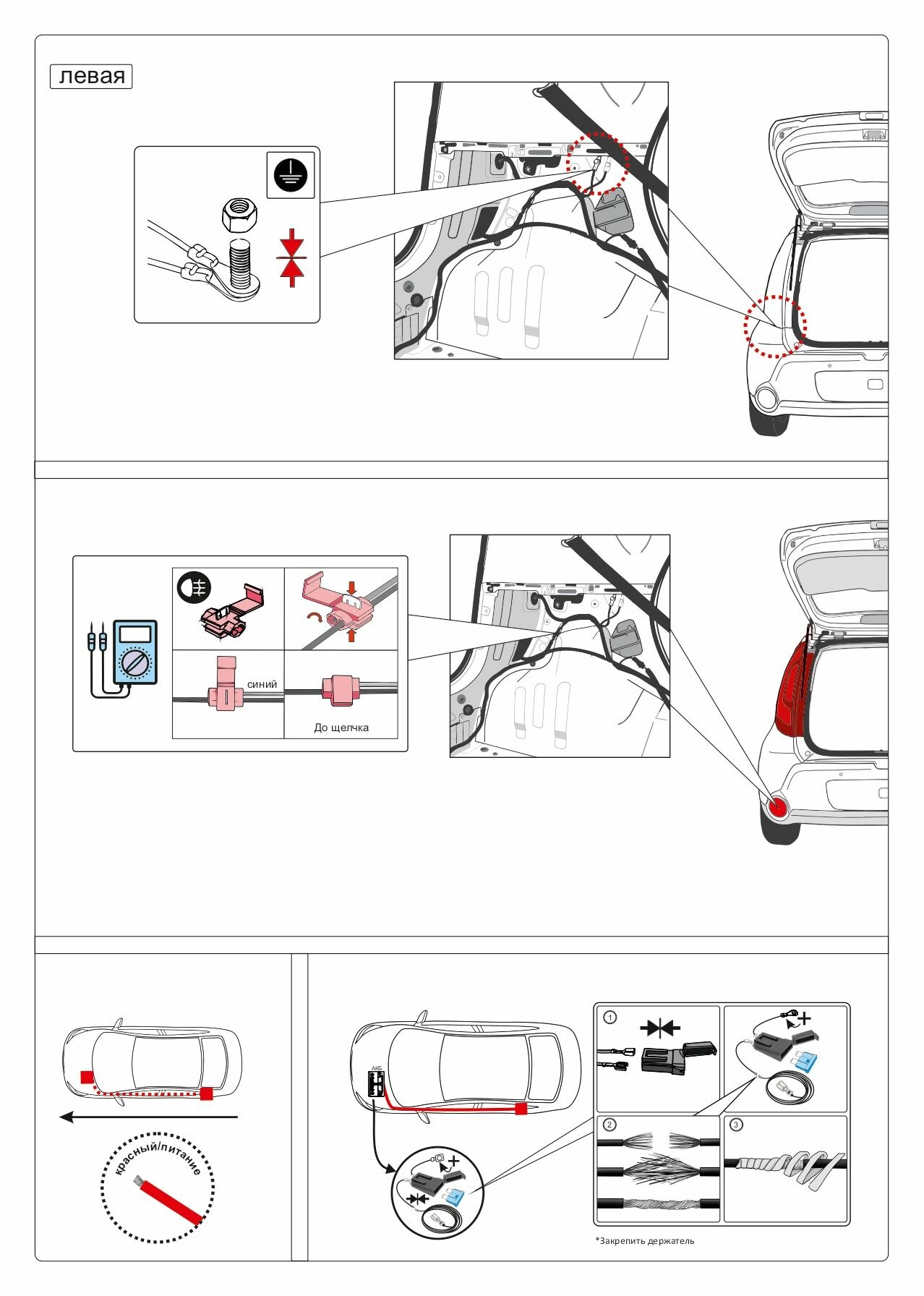 левая

синий

До щелчка

красный/питание

АКБ

1

2

3

*Закрепить держатель