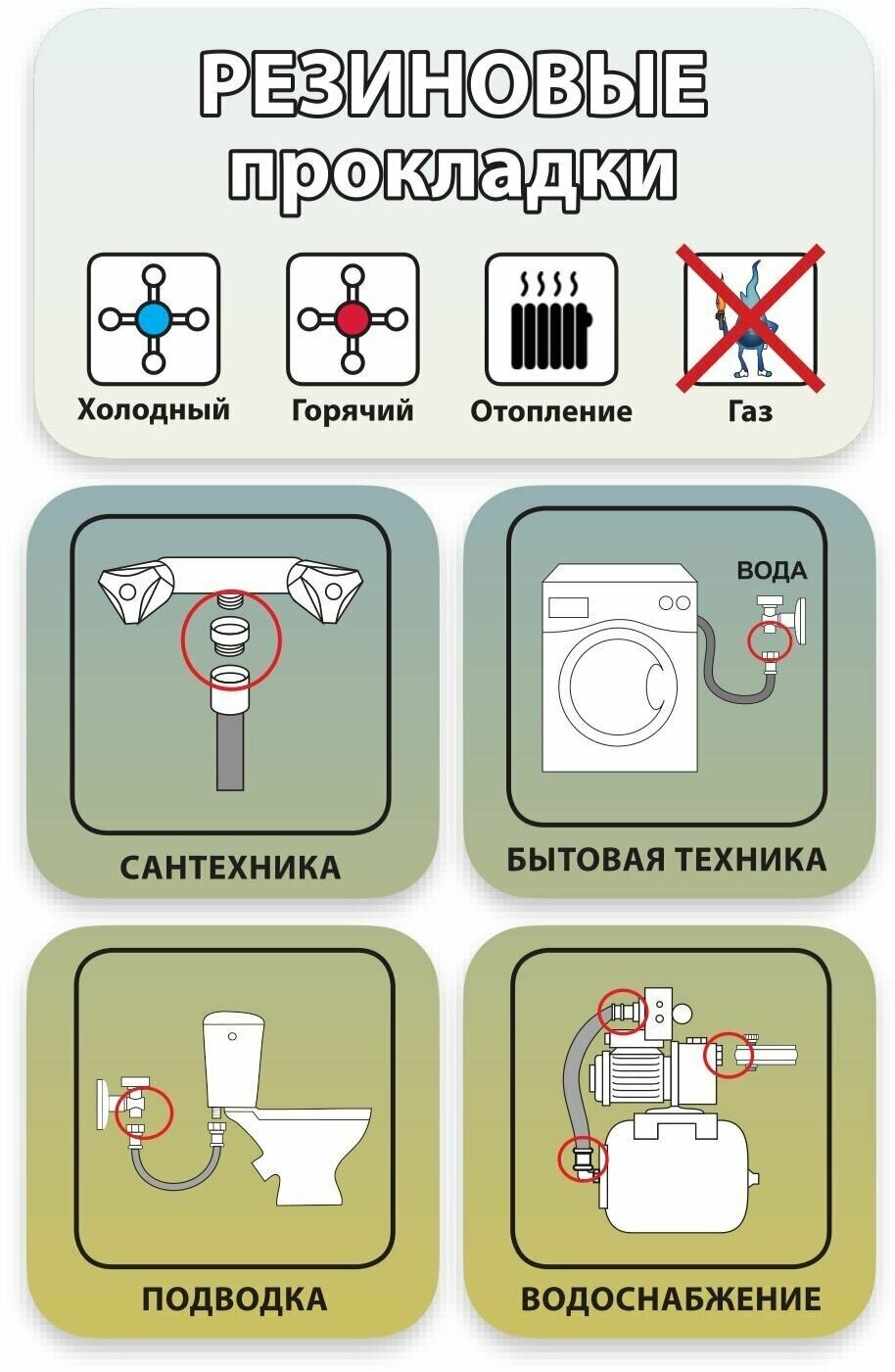 РЕЗИНОВЫЕ прокладки

Холодный

Горячий

Отопление

Газ

САНТЕХНИКА

ВОДА

БЫТОВАЯ ТЕХНИКА

ПОДВОДКА

ВОДОСНАБЖЕНИЕ