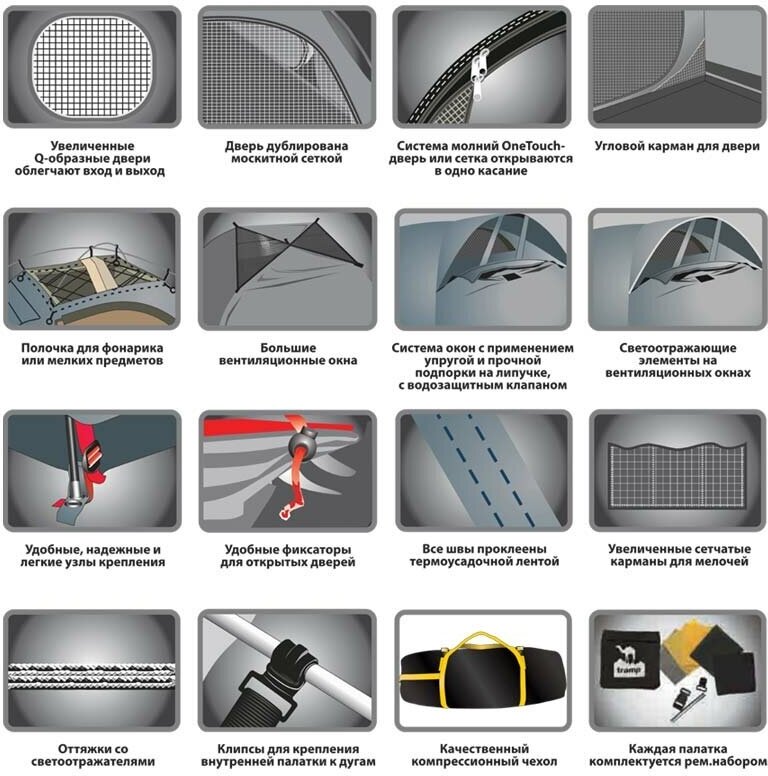 Увеличенные Q-образные двери облегчают вход и выход

Дверь дублирована москитной сеткой

Система молний OneTouch- дверь или сетка открываются в одно касание

Угловой карман для двери

Полочка для фонарика или мелких предметов

Большие вентиляционные окна

Система окон с применением упругой и прочной подпорки на липучке, с водозащитным клапаном

Светоотражающие элементы на вентиляционных окнах

Удобные, надежные и легкие узлы крепления

Удобные фиксаторы для открытых дверей

Все швы проклеены термоусадочной лентой

Увеличенные сетчатые карманы для мелочей

Оттяжки со светоотражателями

Клипсы для крепления внутренней палатки к дугам

Качественный компрессионный чехол

tramp

Каждая палатка комплектуется рем.набором