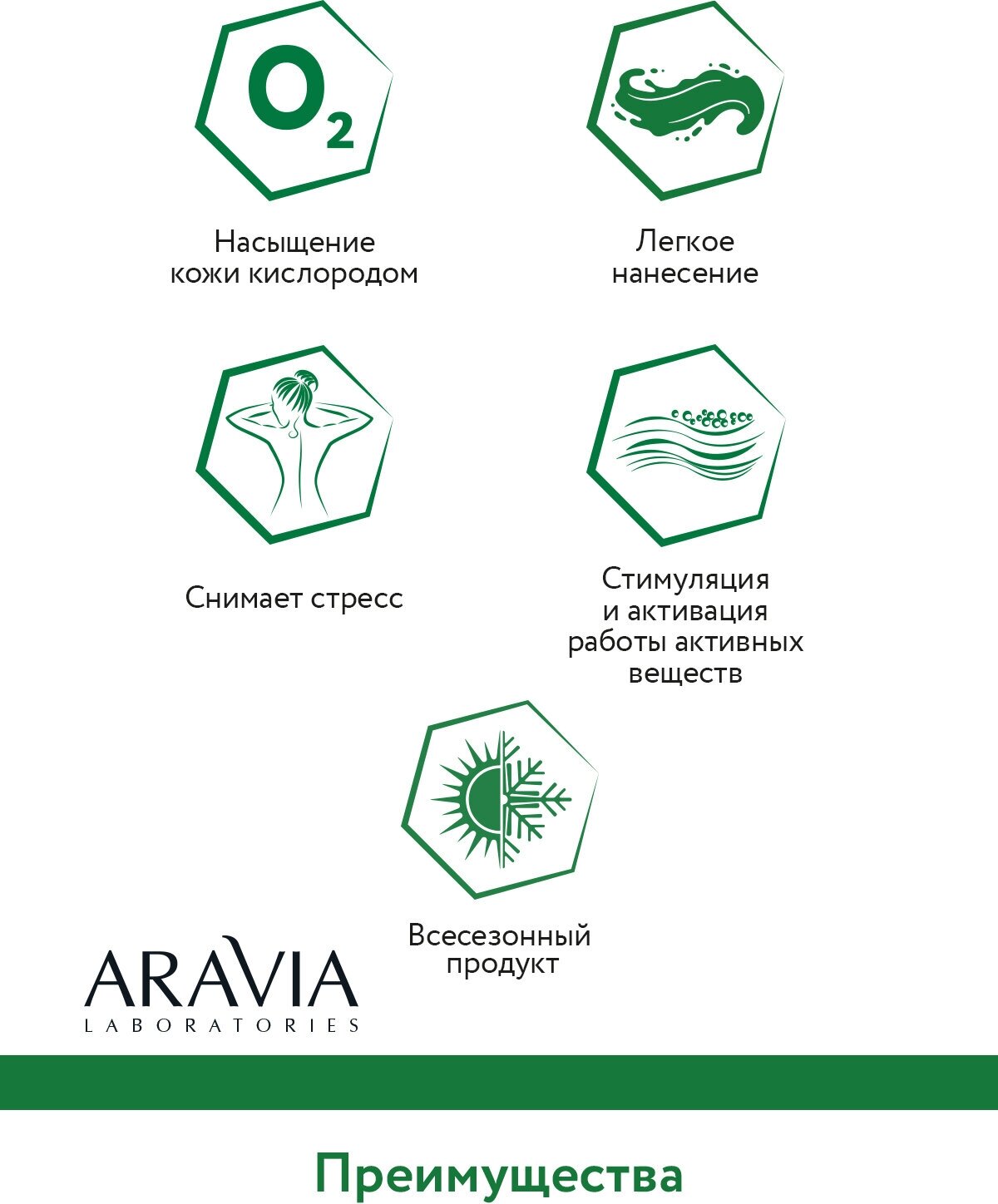 $O_2$

Насыщение кожи кислородом

Легкое нанесение

Снимает стресс

Стимуляция и активация работы активных веществ

Всесезонный продукт

ARAVIA
LABORATORIES

Преимущества