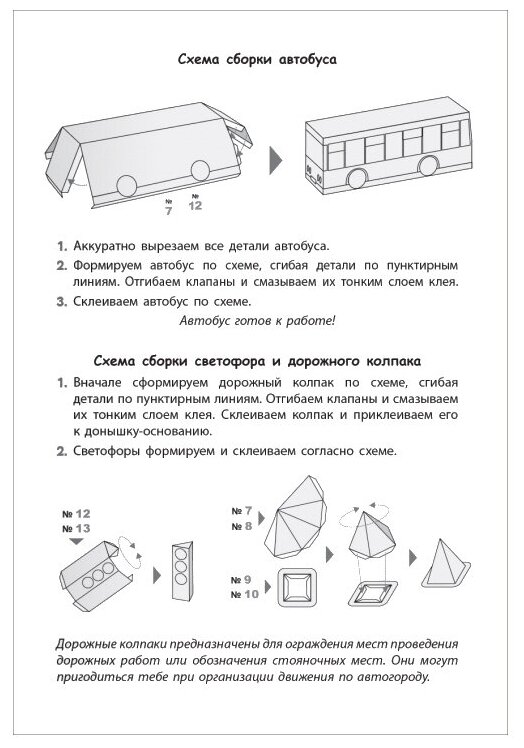 Схема сборки автобуса

№ 7 № 12

1. Аккуратно вырезаем все детали автобуса.

2. Формируем автобус по схеме, сгибая детали по пунктирным линиям. Отгибаем клапаны и смазываем их тонким слоем клея.

3. Склеиваем автобус по схеме.

Автобус готов к работе!

Схема сборки светофора и дорожного колпака

1. Вначале сформируем дорожный колпак по схеме, сгибая детали по пунктирным линиям. Отгибаем клапаны и смазываем их тонким слоем клея. Склеиваем колпак и приклеиваем его к донышку-основанию.

2. Светофоры формируем и склеиваем согласно схеме.

№ 12
№ 13

№ 7
№ 8

№ 9
№ 10

Дорожные колпаки предназначены для ограждения мест проведения дорожных работ или обозначения стояночных мест. Они могут пригодиться тебе при организации движения по автогороду.