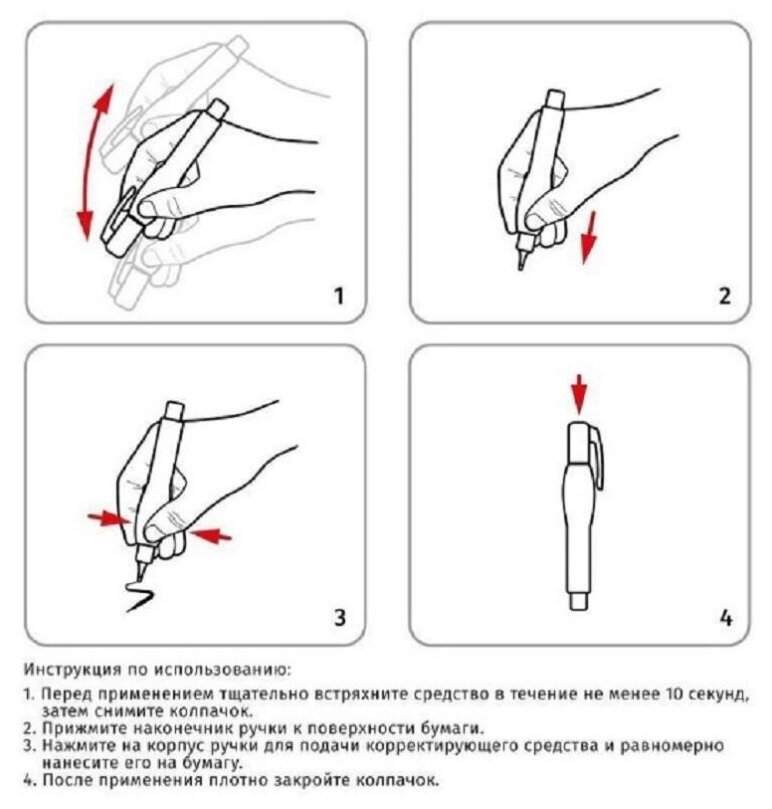 1

2

3

4

Инструкция по использованию:

1. Перед применением тщательно встряхните средство в течение не менее 10 секунд, затем снимите колпачок.
2. Прижмите наконечник ручки к поверхности бумаги.
3. Нажмите на корпус ручки для подачи корректирующего средства и равномерно нанесите его на бумагу.
4. После применения плотно закройте колпачок.