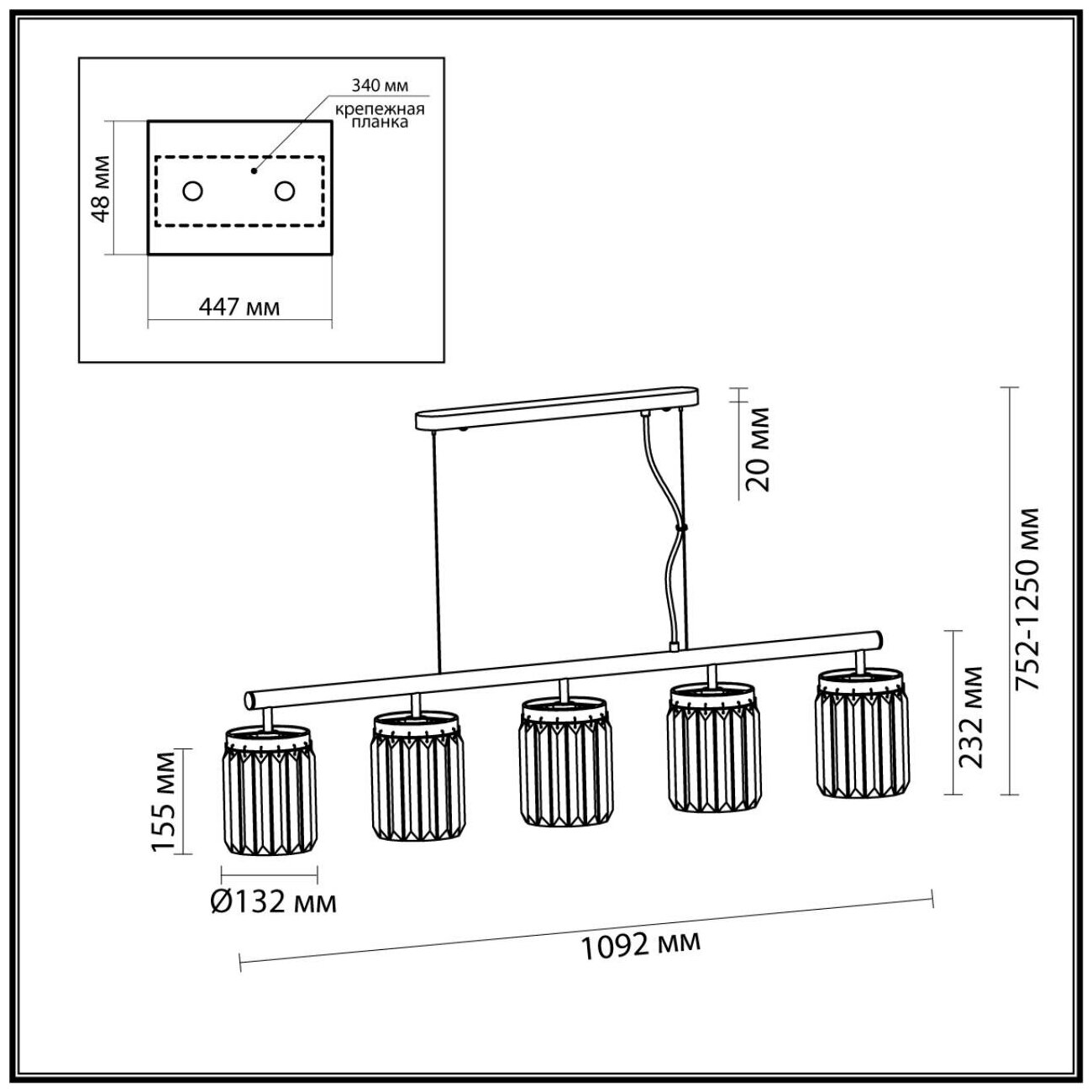 340 мм
крепежная планка
48 мм
447 мм
20 мм
752-1250 мм
232 мм
155 мм
Ø132 мм
1092 мм