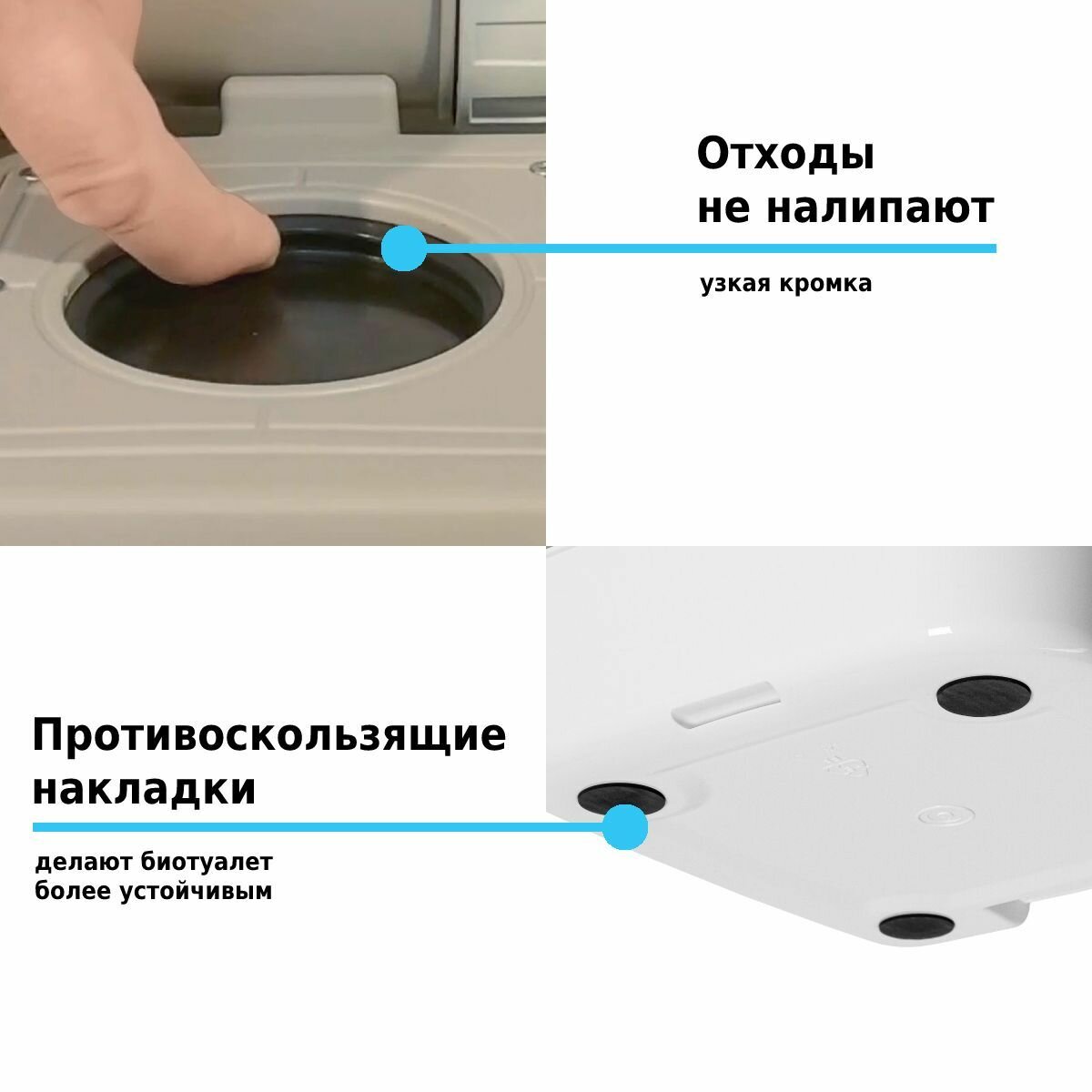 Отходы не налипают

узкая кромка

Противоскользящие накладки

делают биотуалет более устойчивым